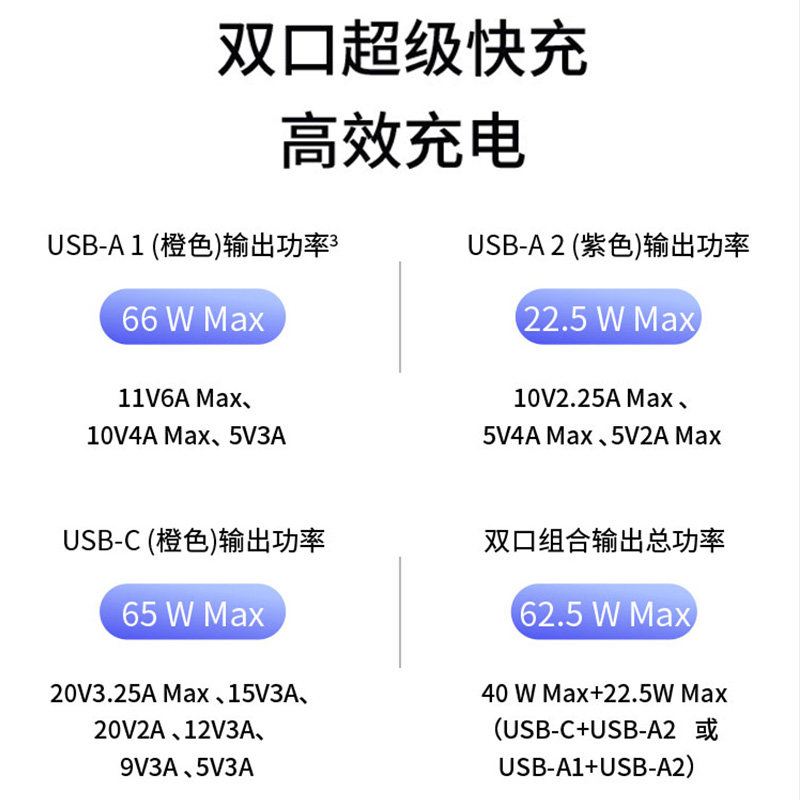 双口超级快充
高效充电

USB-A 1 (橙色)输出功率$^{3}$

66 W Max

11V6A Max、
10V4A Max、5V3A

USB-A 2 (紫色)输出功率

22.5 W Max

10V2.25A Max、
5V4A Max、5V2A Max

USB-C (橙色)输出功率

65 W Max

20V3.25A Max、15V3A、
20V2A、12V3A、
9V3A、5V3A

双口组合输出总功率

62.5 W Max

40 W Max+22.5W Max
(USB-C+USB-A2 或
USB-A1+USB-A2)