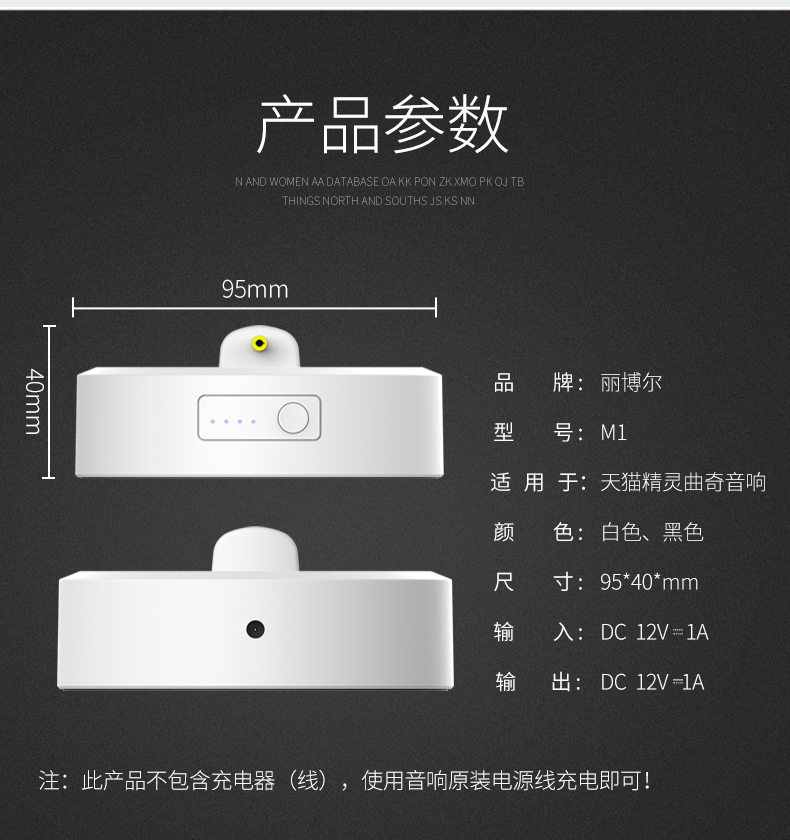 产品参数

N AND WOMEN AA DATABASE OA KK PON ZK XMO PK OJ TB
THINGS NORTH AND SOUTHS JS KS NN

95mm

40mm

品　　牌：丽博尔

型　　号：M1

适 用 于：天猫精灵曲奇音响

颜　　色：白色、黑色

尺　　寸：95*40*mm

输　　入：DC 12V⎓1A

输　　出：DC 12V⎓1A

注：此产品不包含充电器（线），使用音响原装电源线充电即可！