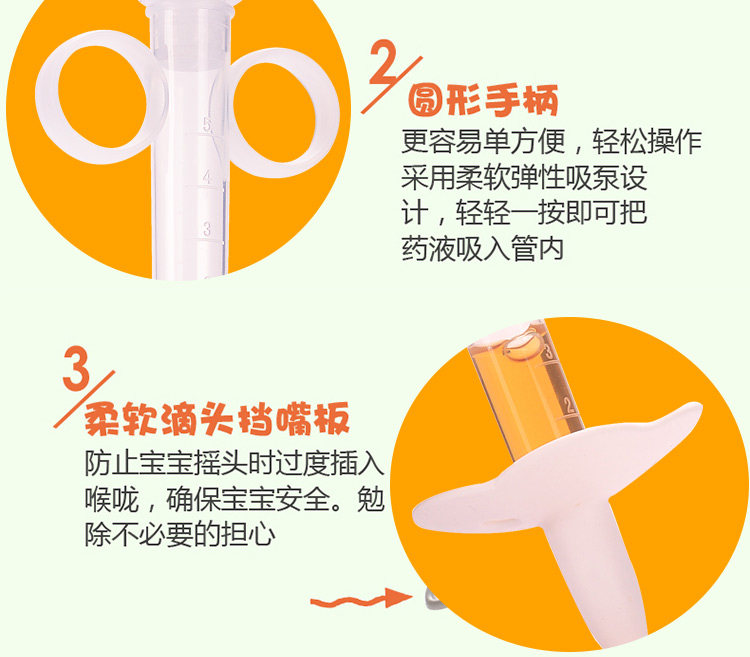 5

4

3

2

圆形手柄

更容易单方便，轻松操作采用柔软弹性吸泵设计，轻轻一按即可把药液吸入管内

3

2

3

柔软滴头挡嘴板

防止宝宝摇头时过度插入喉咙，确保宝宝安全。勉除不必要的担心