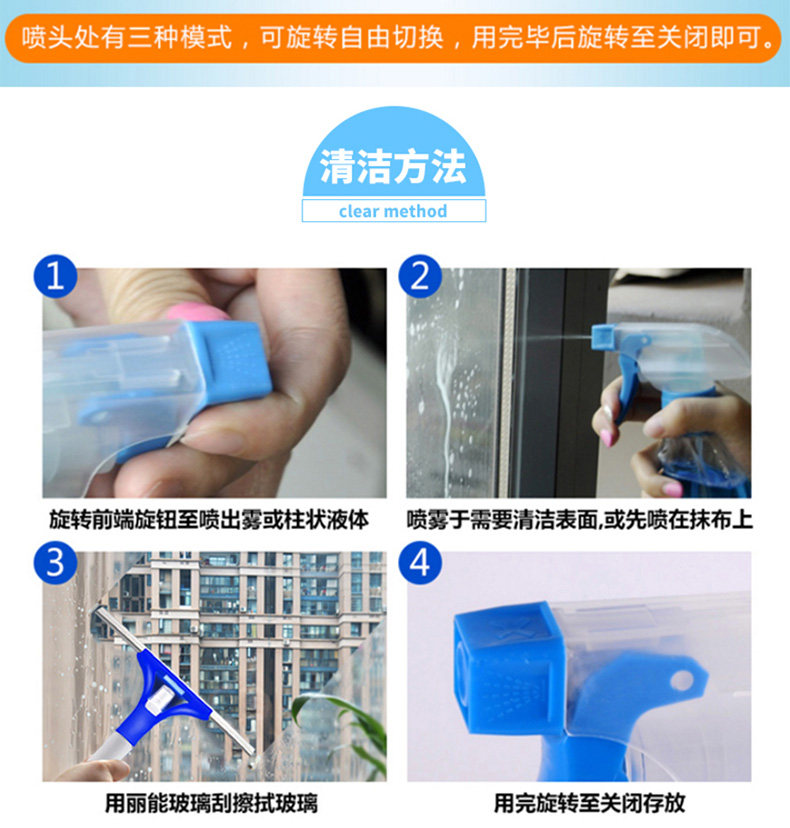 喷头处有三种模式，可旋转自由切换，用完毕后旋转至关闭即可。

清洁方法
clear method

1
旋转前端旋钮至喷出雾或柱状液体

2
喷雾于需要清洁表面,或先喷在抹布上

3
用丽能玻璃刮擦拭玻璃

4
用完旋转至关闭存放