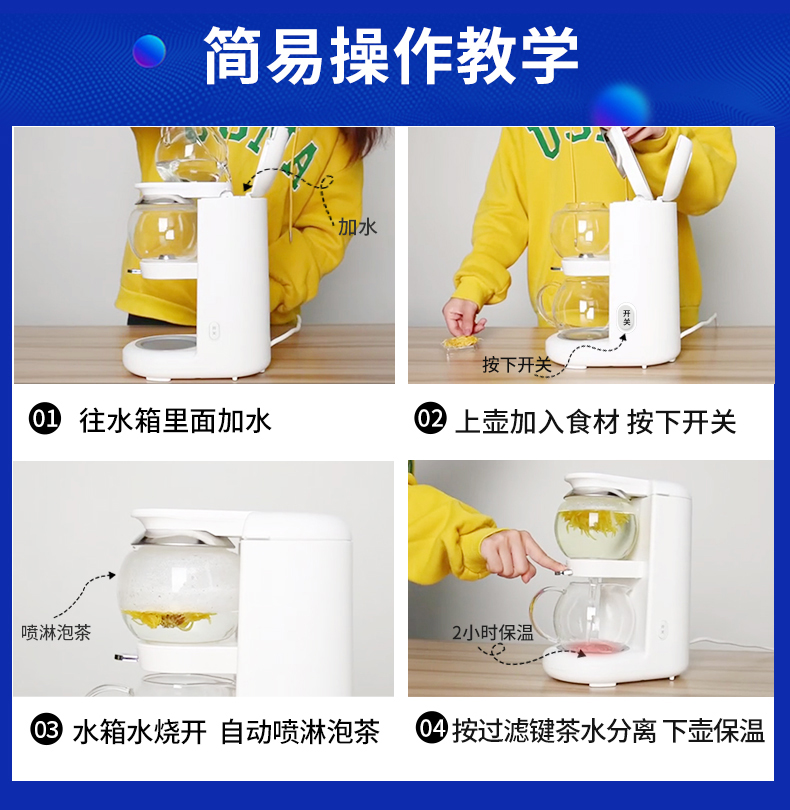 简易操作教学

加水

01 往水箱里面加水

开关

按下开关

02 上壶加入食材 按下开关

喷淋泡茶

03 水箱水烧开 自动喷淋泡茶

2小时保温

04 按过滤键茶水分离 下壶保温