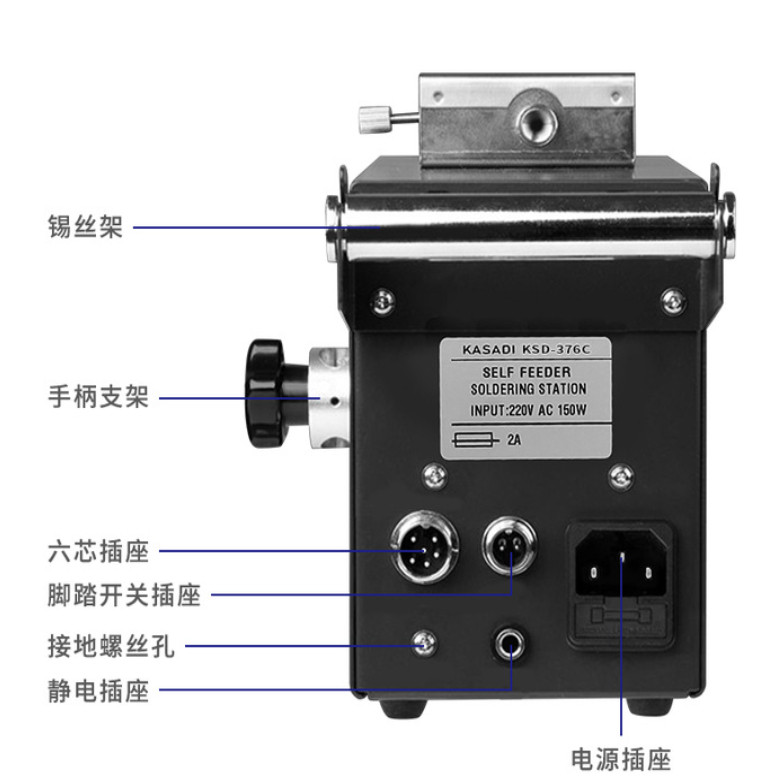 锡丝架

手柄支架

KASADI KSD-376C

SELF FEEDER
SOLDERING STATION

INPUT:220V AC 150W

2A

六芯插座

脚踏开关插座

接地螺丝孔

静电插座

电源插座