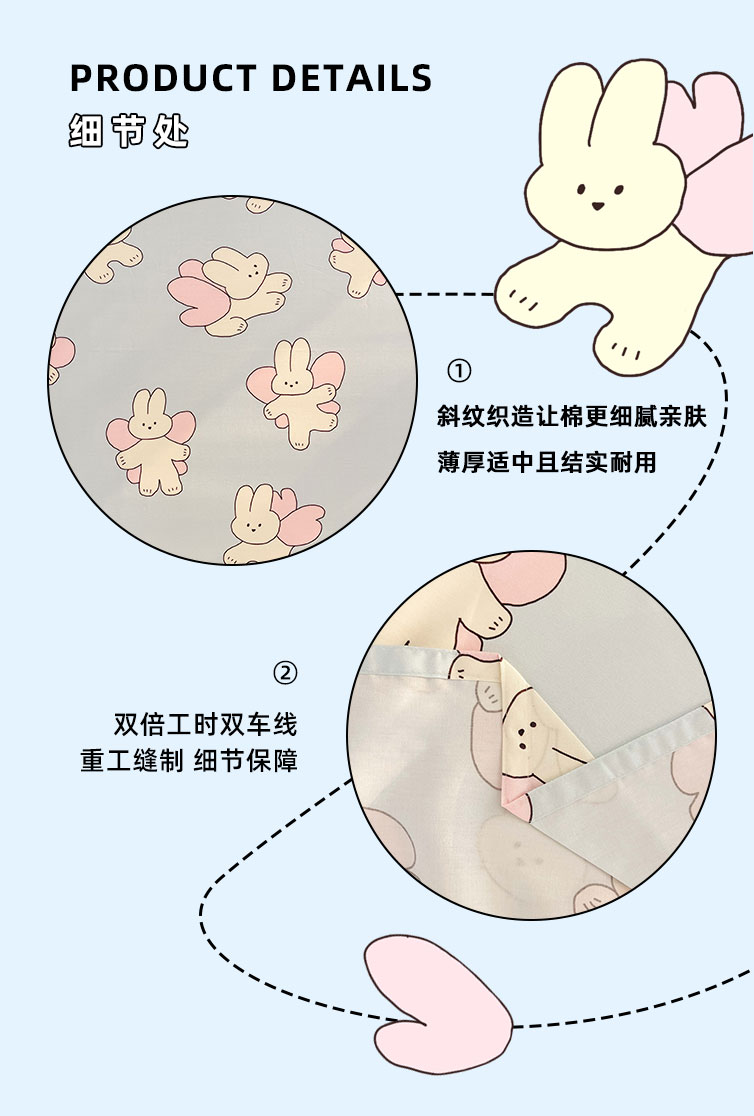 PRODUCT DETAILS
细节处

①
斜纹织造让棉更细腻亲肤
薄厚适中且结实耐用

②
双倍工时双车线
重工缝制 细节保障