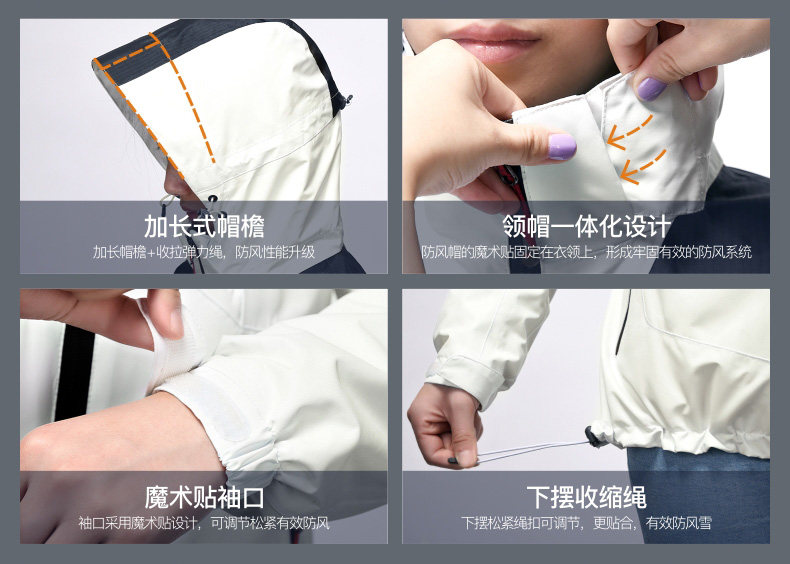 加长式帽檐
加长帽檐+收拉弹力绳，防风性能升级

领帽一体化设计
防风帽的魔术贴固定在衣领上，形成牢固有效的防风系统

魔术贴袖口
袖口采用魔术贴设计，可调节松紧有效防风

下摆收缩绳
下摆松紧绳扣可调节，更贴合，有效防风雪