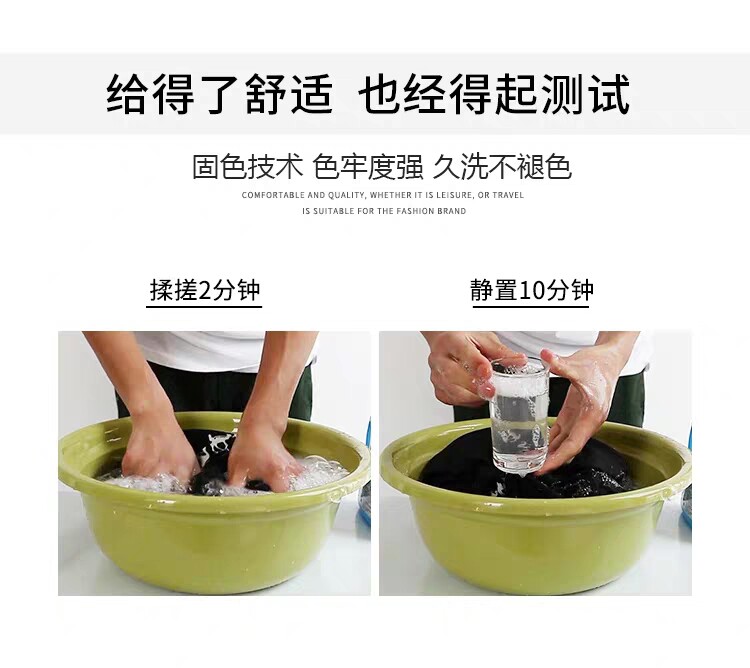 给得了舒适 也经得起测试

固色技术 色牢度强 久洗不褪色

COMFORTABLE AND QUALITY, WHETHER IT IS LEISURE, OR TRAVEL IS SUITABLE FOR THE FASHION BRAND

揉搓2分钟

静置10分钟