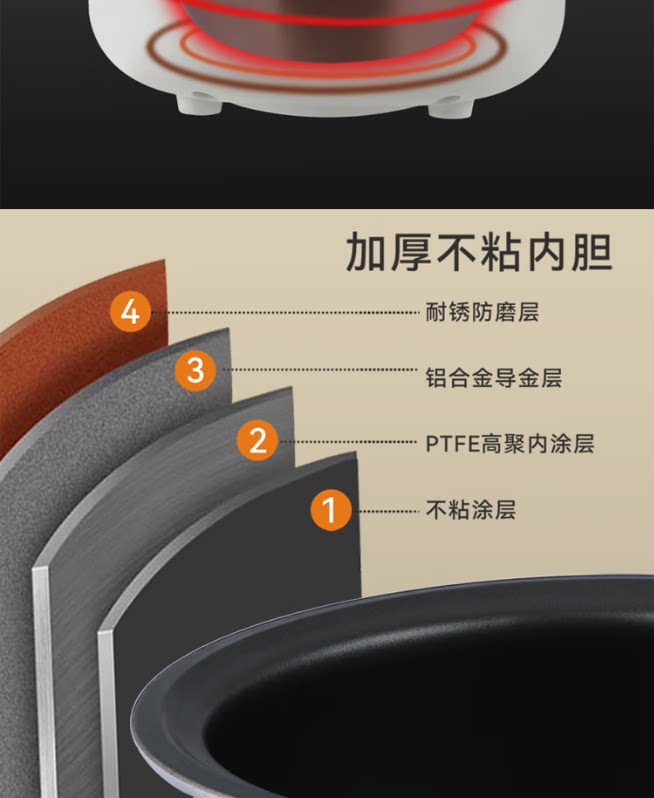 加厚不粘内胆

4 耐锈防磨层

3 铝合金导金层

2 PTFE高聚内涂层

1 不粘涂层