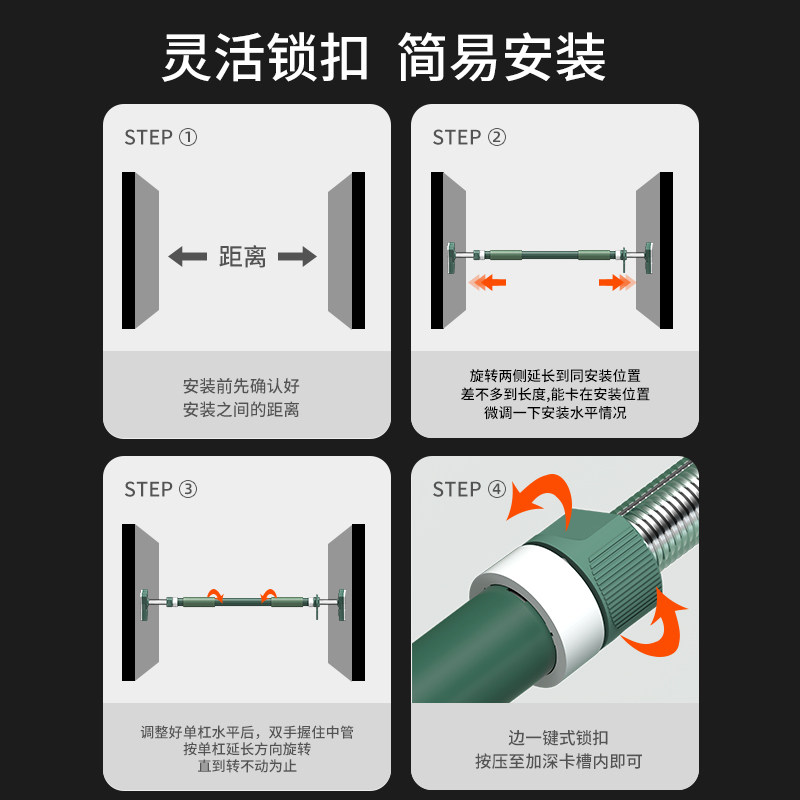 灵活锁扣 简易安装

STEP ①

距离

安装前先确认好
安装之间的距离

STEP ②

旋转两侧延长到同安装位置
差不多到长度,能卡在安装位置
微调一下安装水平情况

STEP ③

调整好单杠水平后，双手握住中管
按单杠延长方向旋转
直到转不动为止

STEP ④

边一键式锁扣
按压至加深卡槽内即可