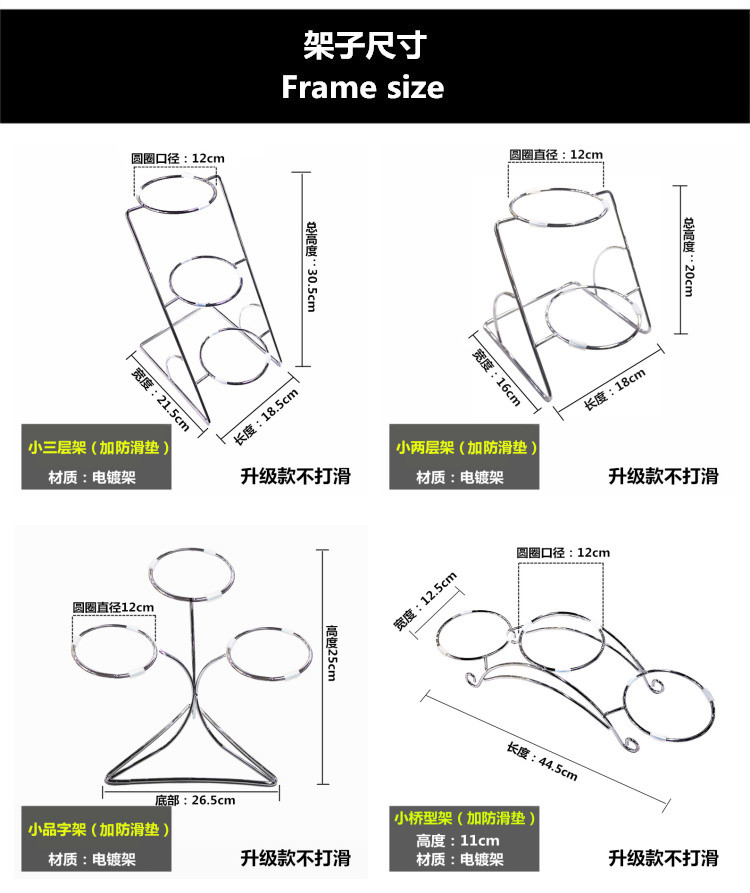 架子尺寸
Frame size

圆圈口径：12cm
总高度：30.5cm
宽度：21.5cm
长度：18.5cm
小三层架（加防滑垫）
材质：电镀架
升级款不打滑

圆圈直径：12cm
总高度：20cm
宽度：16cm
长度：18cm
小两层架（加防滑垫）
材质：电镀架
升级款不打滑

圆圈直径12cm
高度25cm
底部：26.5cm
小品字架（加防滑垫）
材质：电镀架
升级款不打滑

圆圈口径：12cm
宽度：12.5cm
长度：44.5cm
小桥型架（加防滑垫）
高度：11cm
材质：电镀架
升级款不打滑