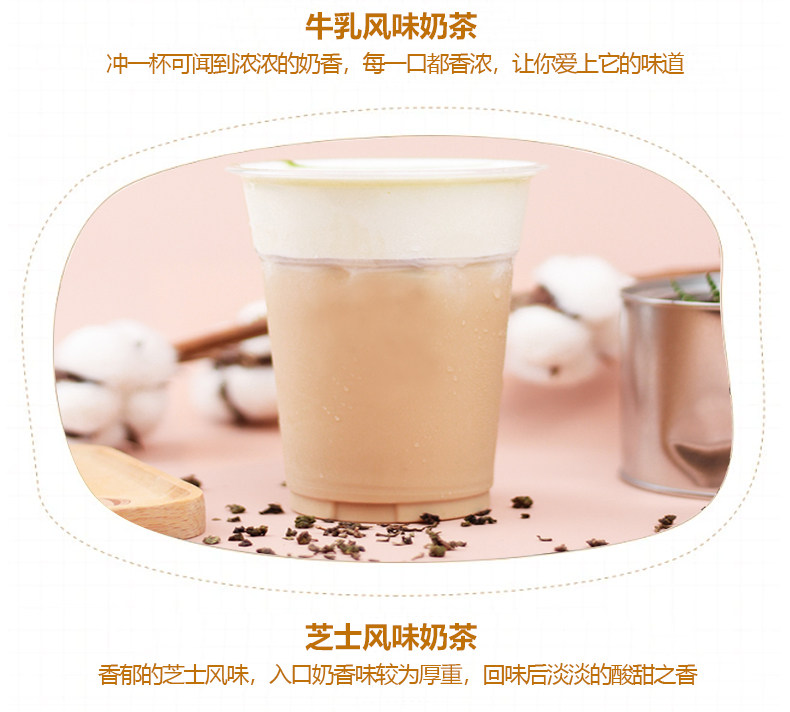 牛乳风味奶茶
冲一杯可闻到浓浓的奶香，每一口都香浓，让你爱上它的味道

芝士风味奶茶
香郁的芝士风味，入口奶香味较为厚重，回味后淡淡的酸甜之香