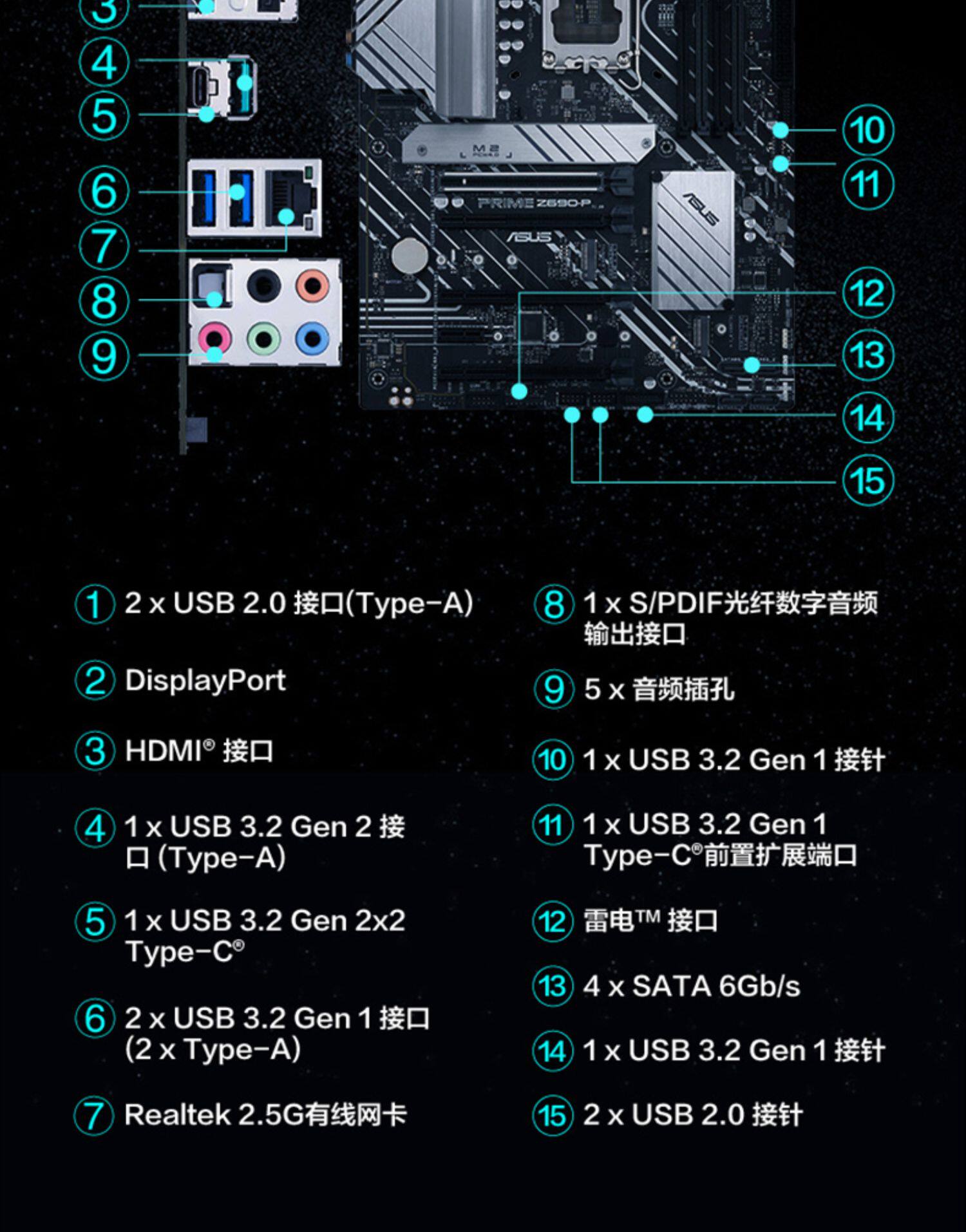 3
4
5
6
7
8
9

M.2

PRIME Z690-P

ASUS

ASUS

10
11
12
13
14
15

① 2 x USB 2.0 接口(Type-A)

② DisplayPort

③ HDMI® 接口

④ 1 x USB 3.2 Gen 2 接口 (Type-A)

⑤ 1 x USB 3.2 Gen 2x2 Type-C®

⑥ 2 x USB 3.2 Gen 1 接口 (2 x Type-A)

⑦ Realtek 2.5G有线网卡

⑧ 1 x S/PDIF光纤数字音频输出接口

⑨ 5 x 音频插孔

⑩ 1 x USB 3.2 Gen 1 接针

⑪ 1 x USB 3.2 Gen 1 Type-C®前置扩展端口

⑫ 雷电™ 接口

⑬ 4 x SATA 6Gb/s

⑭ 1 x USB 3.2 Gen 1 接针

⑮ 2 x USB 2.0 接针