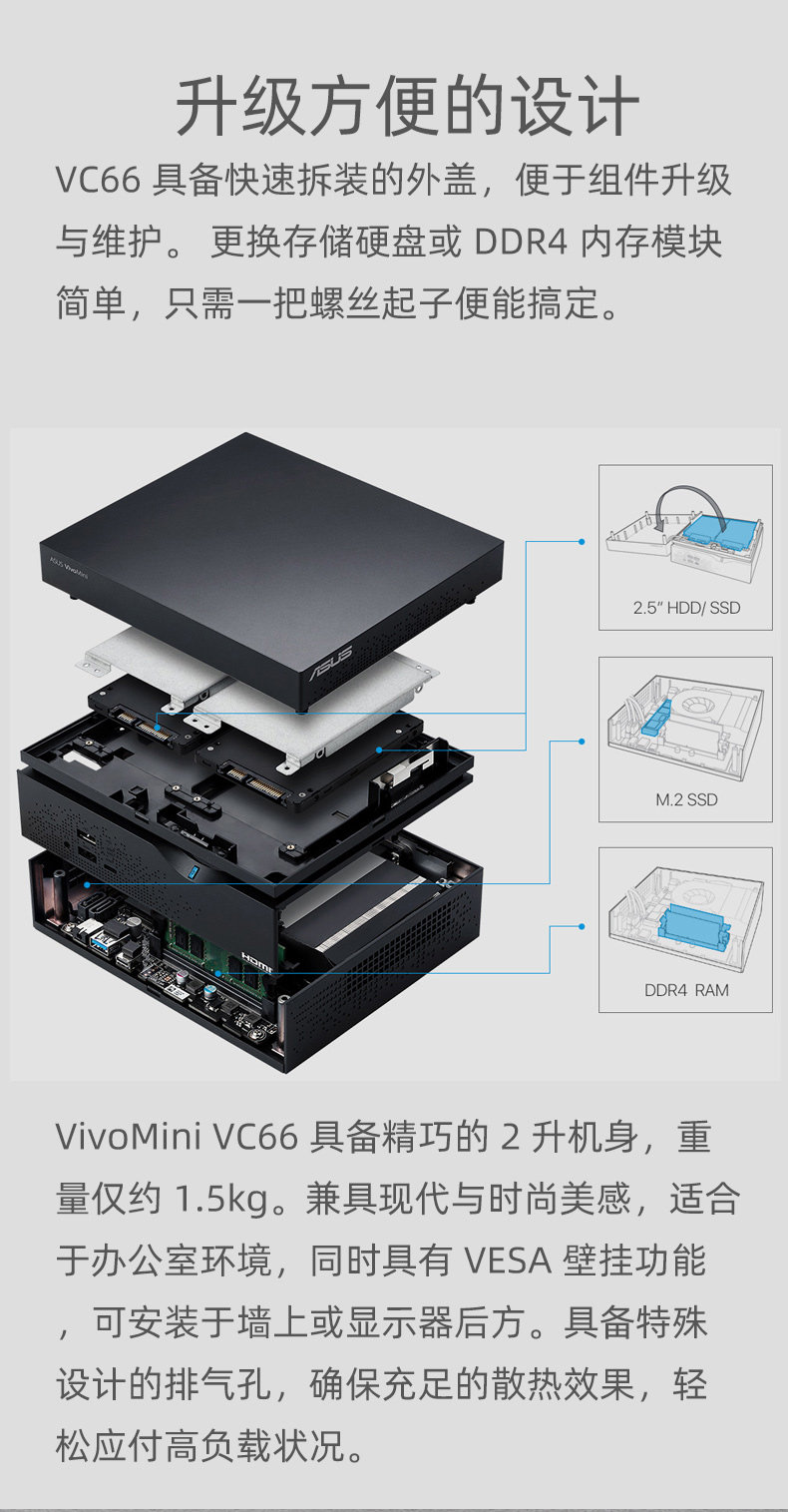 升级方便的设计

VC66 具备快速拆装的外盖，便于组件升级与维护。 更换存储硬盘或 DDR4 内存模块简单，只需一把螺丝起子便能搞定。

ASUS VivoMini

ASUS

HDMI

2.5" HDD/ SSD

M.2 SSD

DDR4 RAM

VivoMini VC66 具备精巧的 2 升机身，重量仅约 1.5kg。兼具现代与时尚美感，适合于办公室环境，同时具有 VESA 壁挂功能，可安装于墙上或显示器后方。具备特殊设计的排气孔，确保充足的散热效果，轻松应付高负载状况。