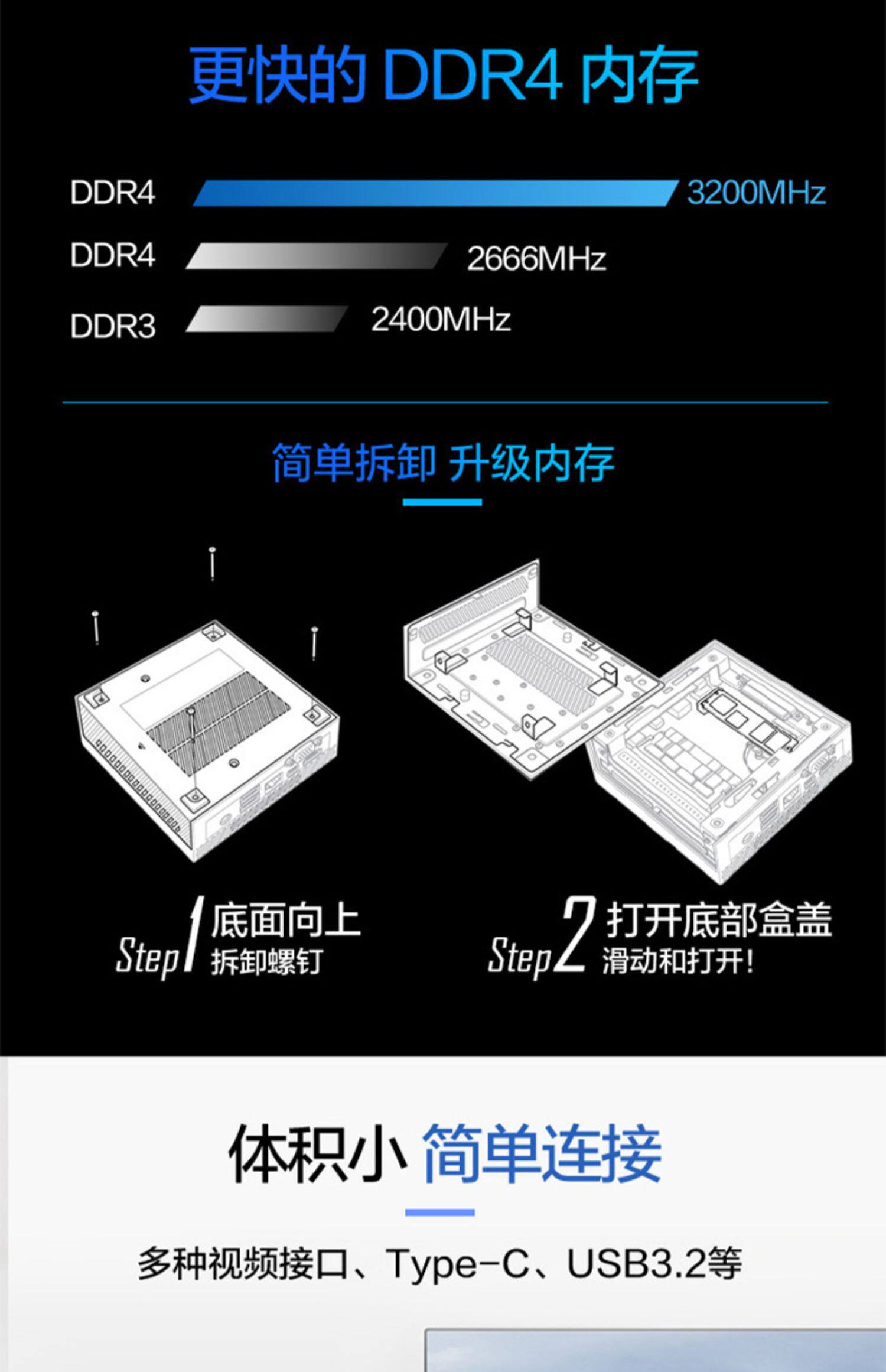 更快的 DDR4 内存

DDR4 3200MHz
DDR4 2666MHz
DDR3 2400MHz

简单拆卸 升级内存

Step 1 底面向上
拆卸螺钉

Step 2 打开底部盒盖
滑动和打开!

体积小 简单连接

多种视频接口、Type-C、USB3.2等