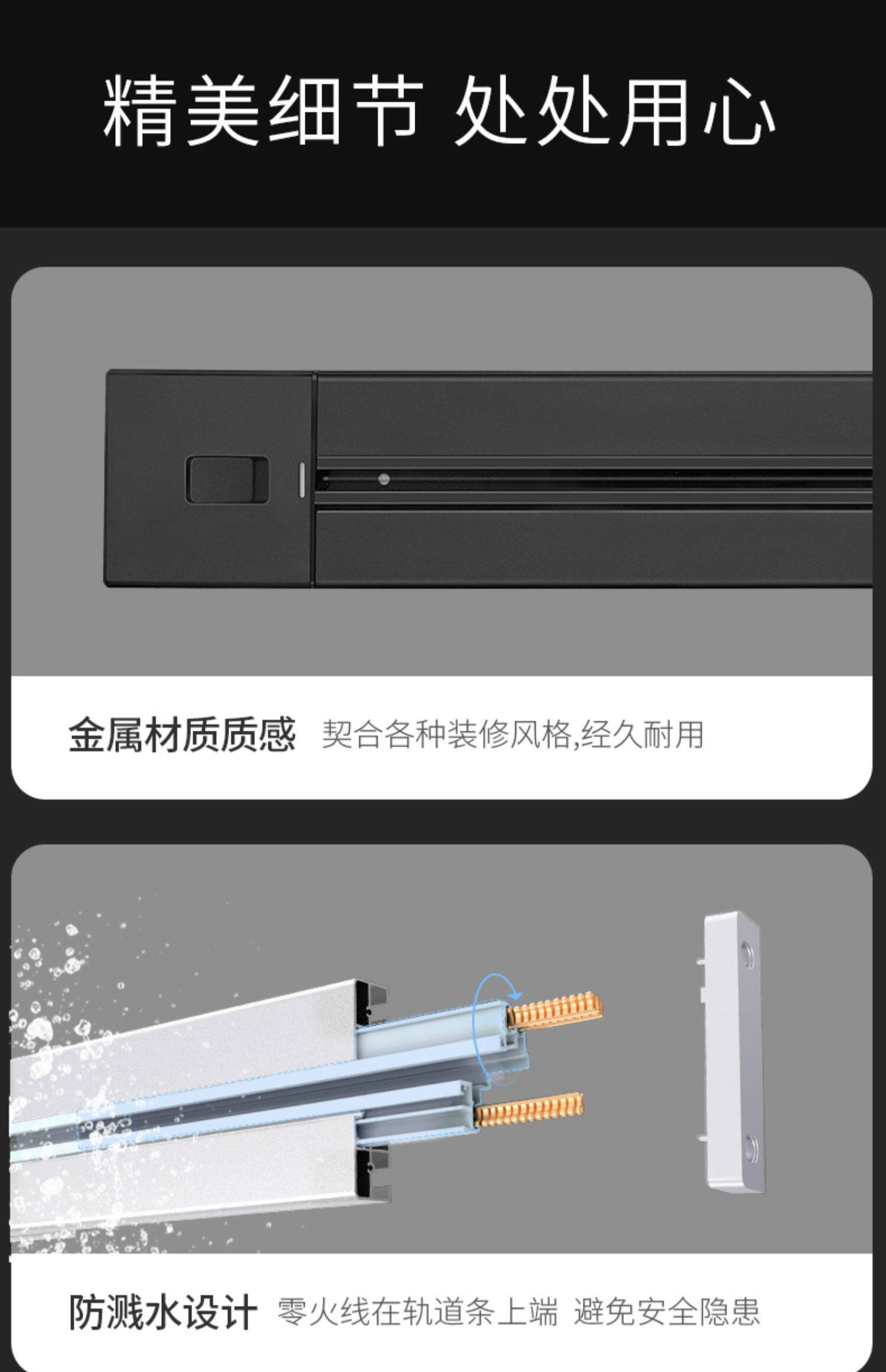 精美细节 处处用心

金属材质质感 契合各种装修风格,经久耐用

防溅水设计 零火线在轨道条上端 避免安全隐患