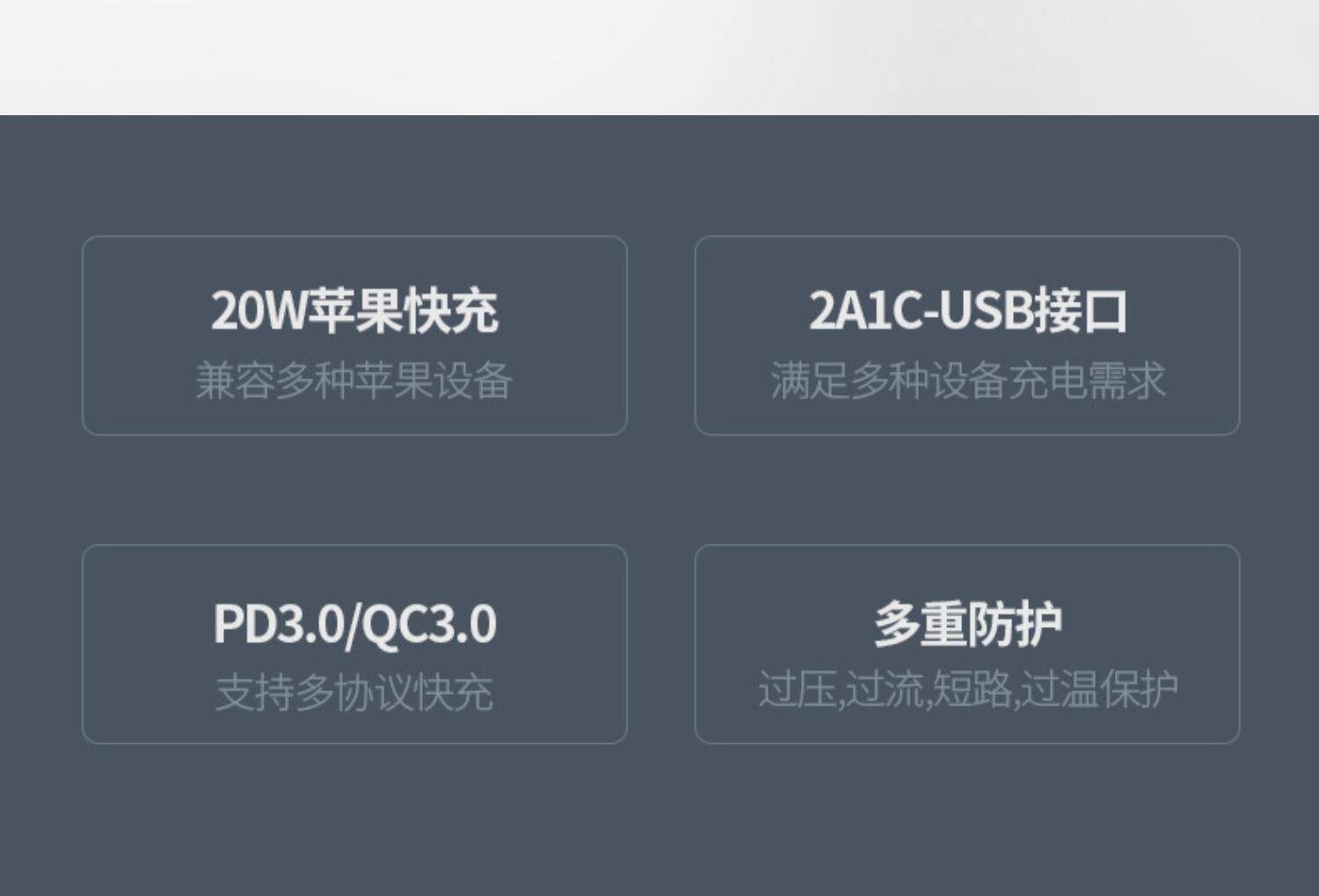 20W苹果快充
兼容多种苹果设备

2A1C-USB接口
满足多种设备充电需求

PD3.0/QC3.0
支持多协议快充

多重防护
过压,过流,短路,过温保护