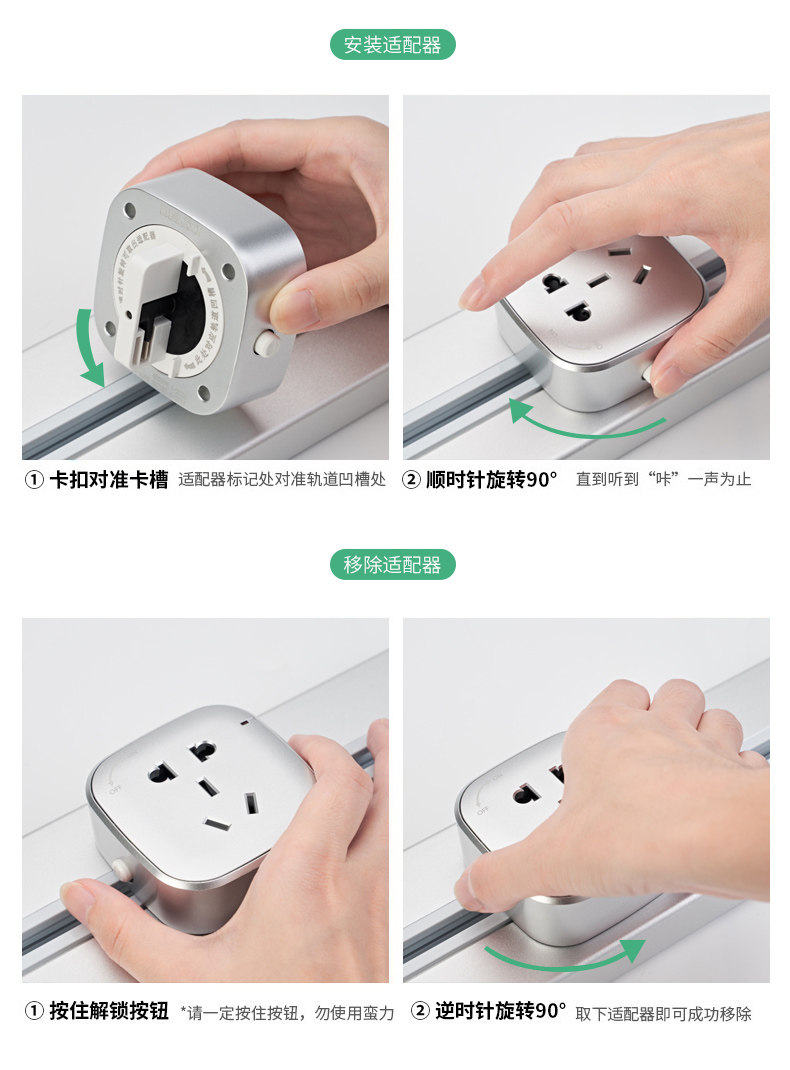 安装适配器

① 卡扣对准卡槽 适配器标记处对准轨道凹槽处

② 顺时针旋转90° 直到听到“咔”一声为止

移除适配器

OFF

OFF

① 按住解锁按钮 *请一定按住按钮，勿使用蛮力

② 逆时针旋转90° 取下适配器即可成功移除