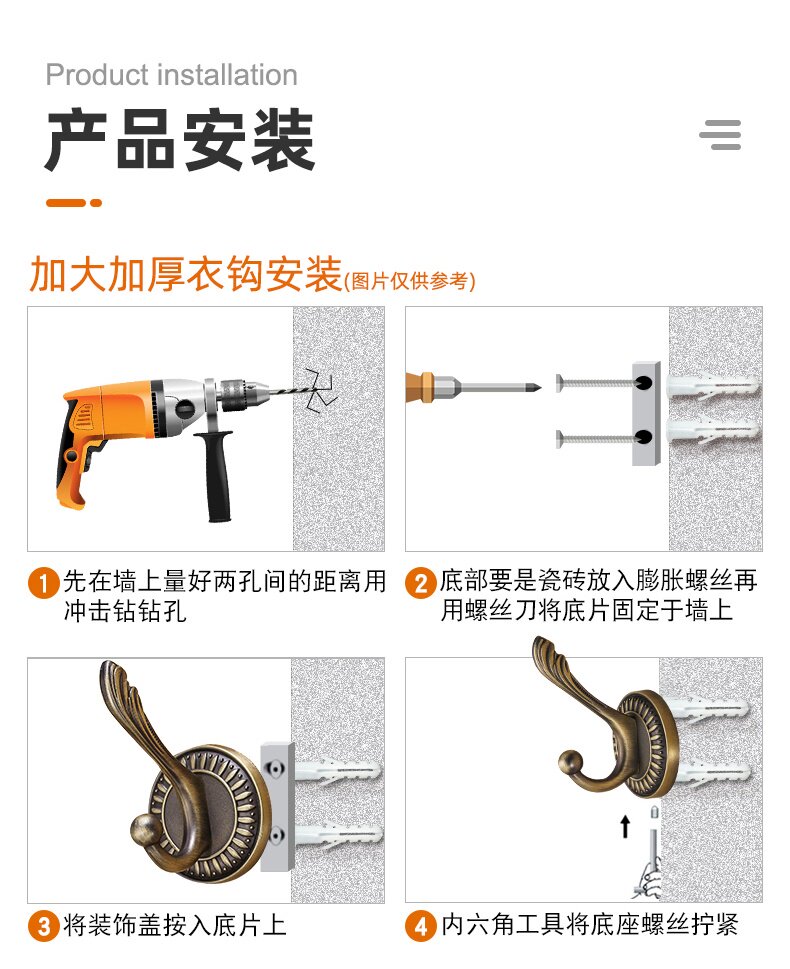 Product installation

产品安装

加大加厚衣钩安装(图片仅供参考)

1 先在墙上量好两孔间的距离用冲击钻钻孔

2 底部要是瓷砖放入膨胀螺丝再用螺丝刀将底片固定于墙上

3 将装饰盖按入底片上

4 内六角工具将底座螺丝拧紧