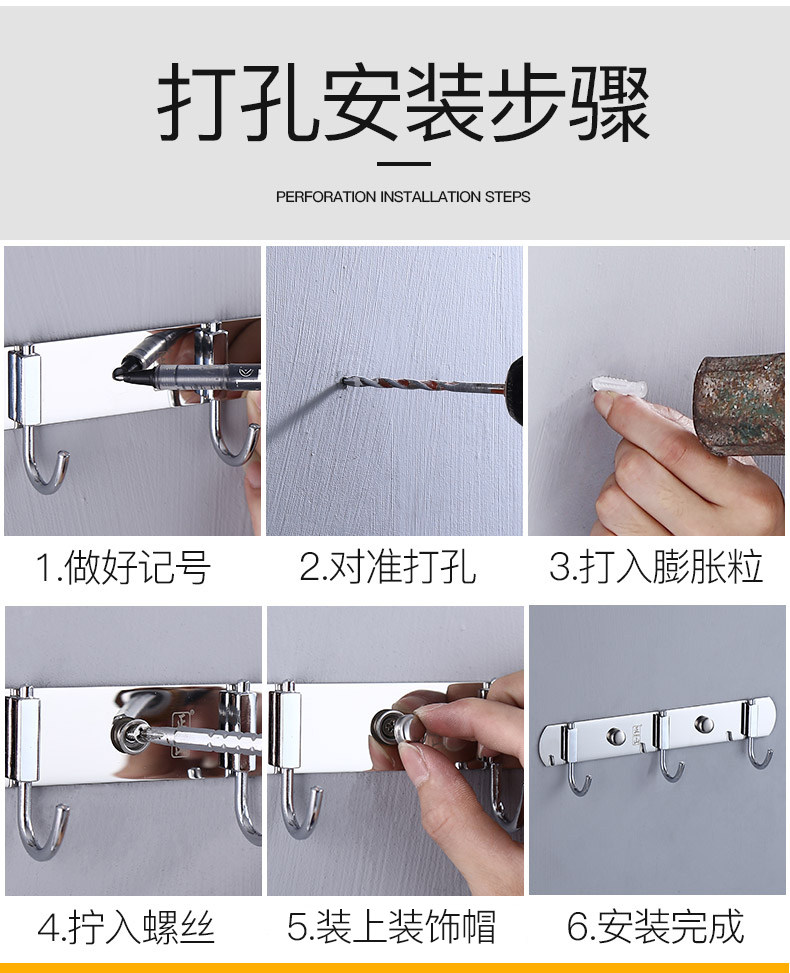 打孔安装步骤

PERFORATION INSTALLATION STEPS

1.做好记号

2.对准打孔

3.打入膨胀粒

4.拧入螺丝

5.装上装饰帽

6.安装完成