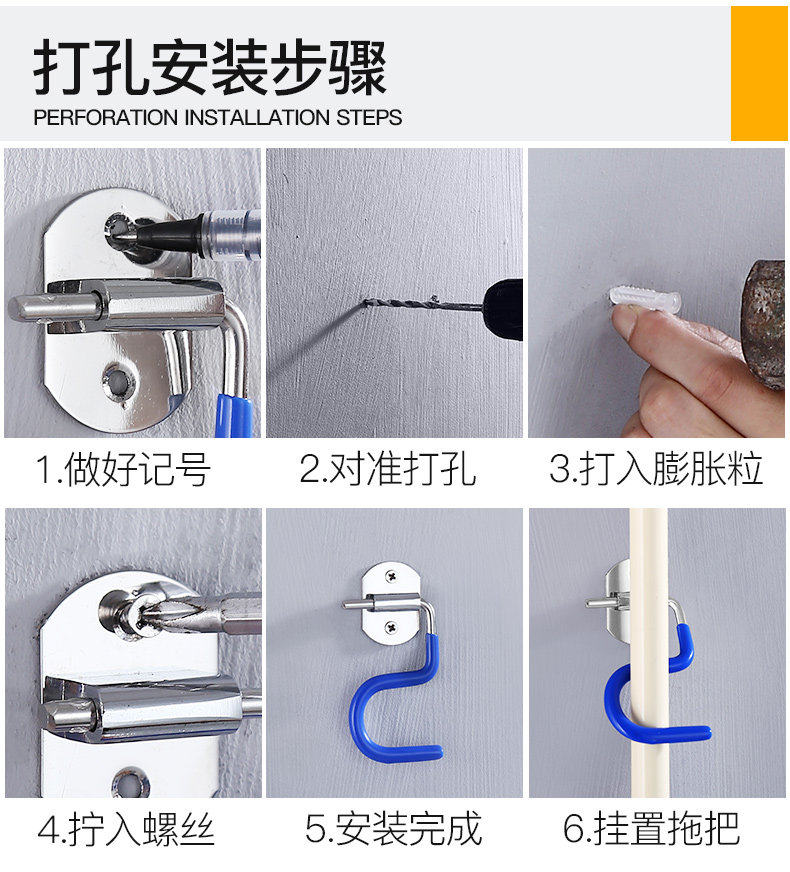 打孔安装步骤
PERFORATION INSTALLATION STEPS

1.做好记号

2.对准打孔

3.打入膨胀粒

4.拧入螺丝

5.安装完成

6.挂置拖把