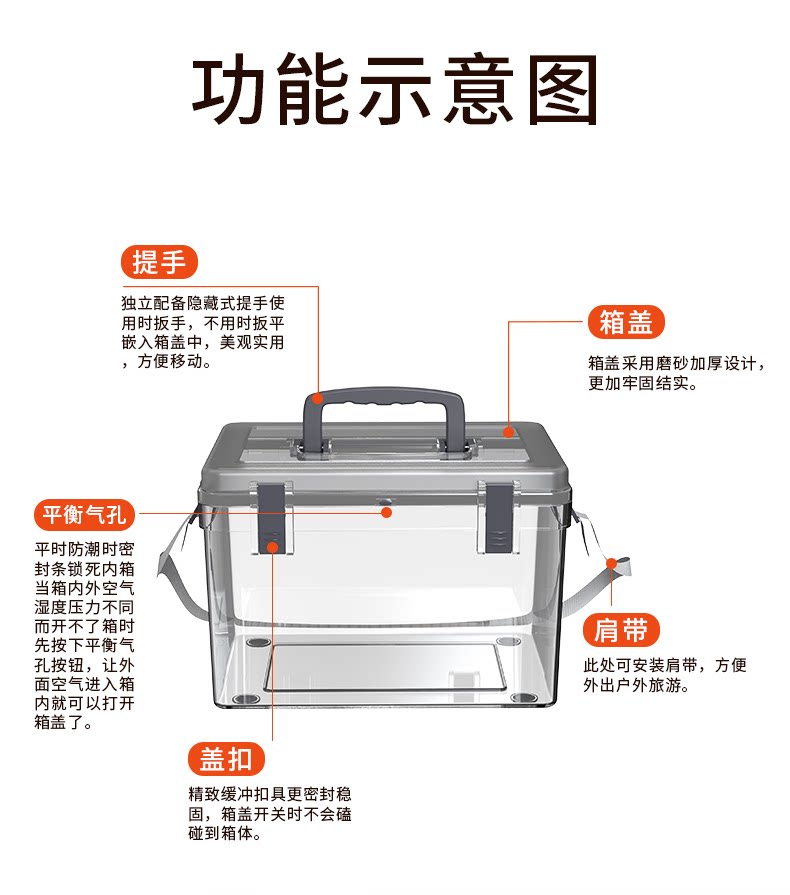 功能示意图

提手

独立配备隐藏式提手使用时扳手，不用时扳平嵌入箱盖中，美观实用，方便移动。

箱盖

箱盖采用磨砂加厚设计，更加牢固结实。

平衡气孔

平时防潮时密封条锁死内箱当箱内外空气湿度压力不同而开不了箱时先按下平衡气孔按钮，让外面空气进入箱内就可以打开箱盖了。

肩带

此处可安装肩带，方便外出户外旅游。

盖扣

精致缓冲扣具更密封稳固，箱盖开关时不会磕碰到箱体。