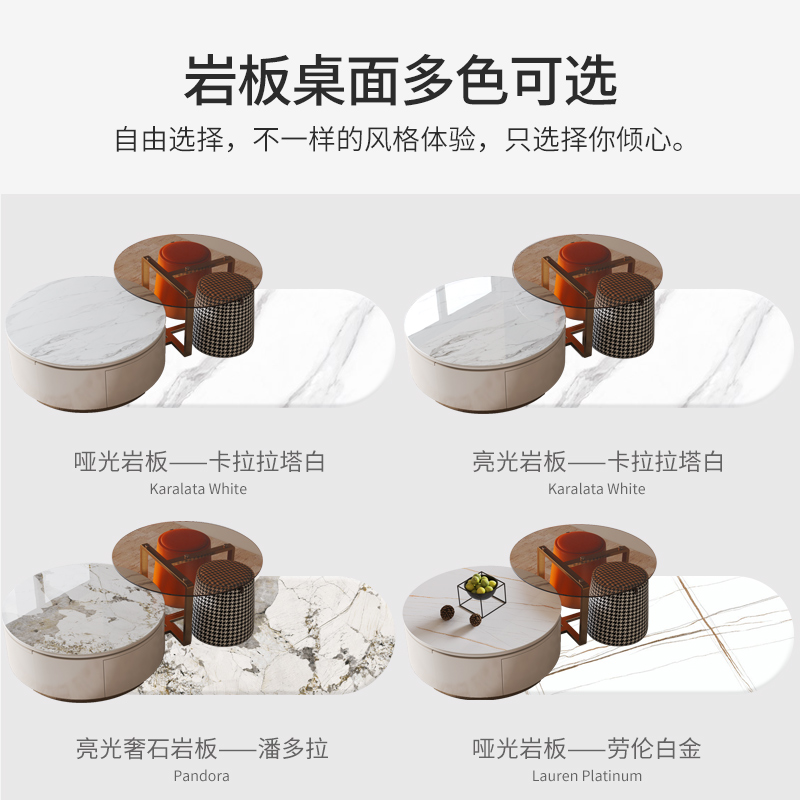 岩板桌面多色可选

自由选择，不一样的风格体验，只选择你倾心。

哑光岩板——卡拉拉塔白
Karalata White

亮光岩板——卡拉拉塔白
Karalata White

亮光奢石岩板——潘多拉
Pandora

哑光岩板——劳伦白金
Lauren Platinum