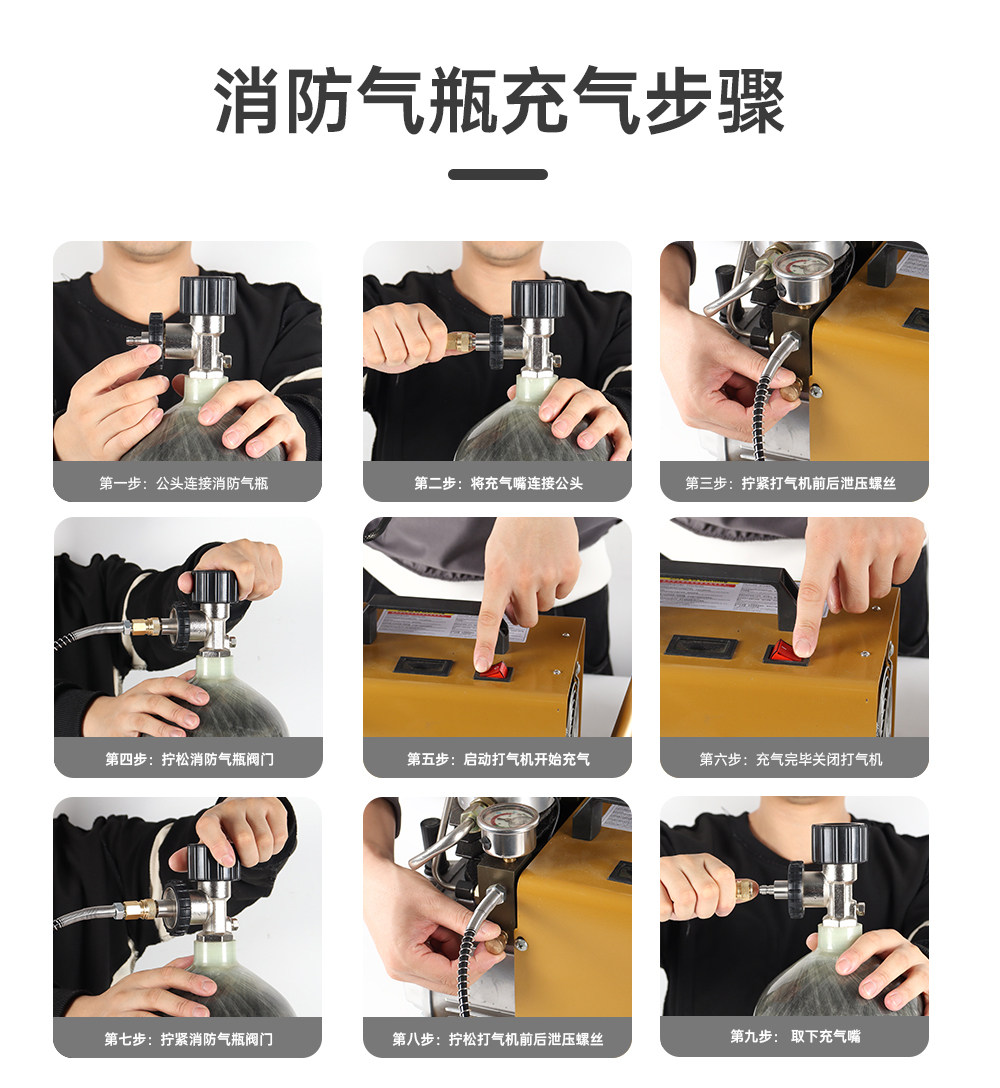 消防气瓶充气步骤

第一步：公头连接消防气瓶

第二步：将充气嘴连接公头

第三步：拧紧打气机前后泄压螺丝

第四步：拧松消防气瓶阀门

第五步：启动打气机开始充气

第六步：充气完毕关闭打气机

第七步：拧紧消防气瓶阀门

第八步：拧松打气机前后泄压螺丝

第九步：取下充气嘴