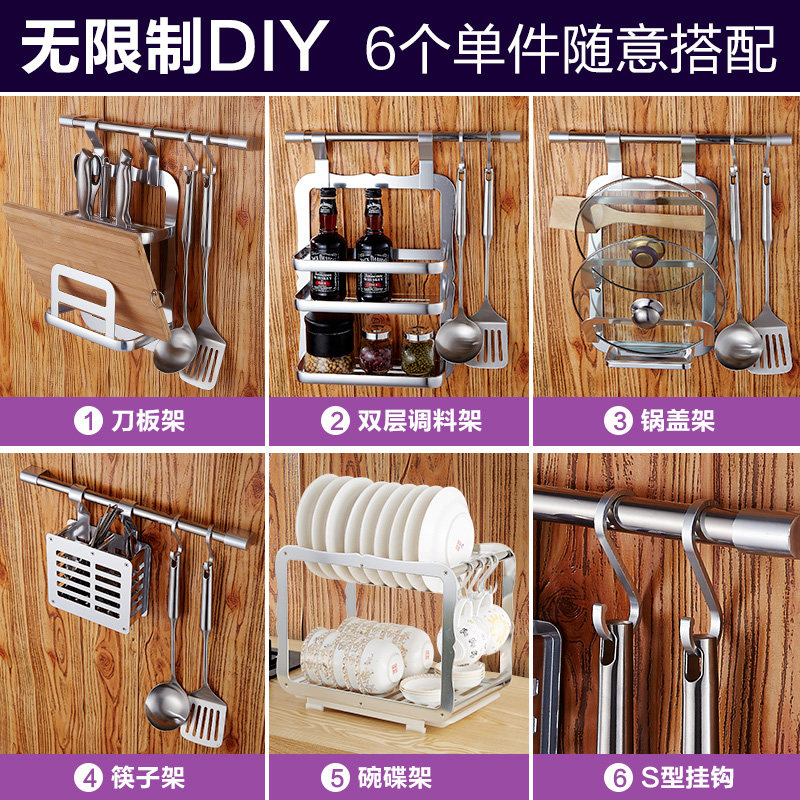 无限制DIY 6个单件随意搭配

1 刀板架

2 双层调料架

3 锅盖架

4 筷子架

5 碗碟架

6 S型挂钩