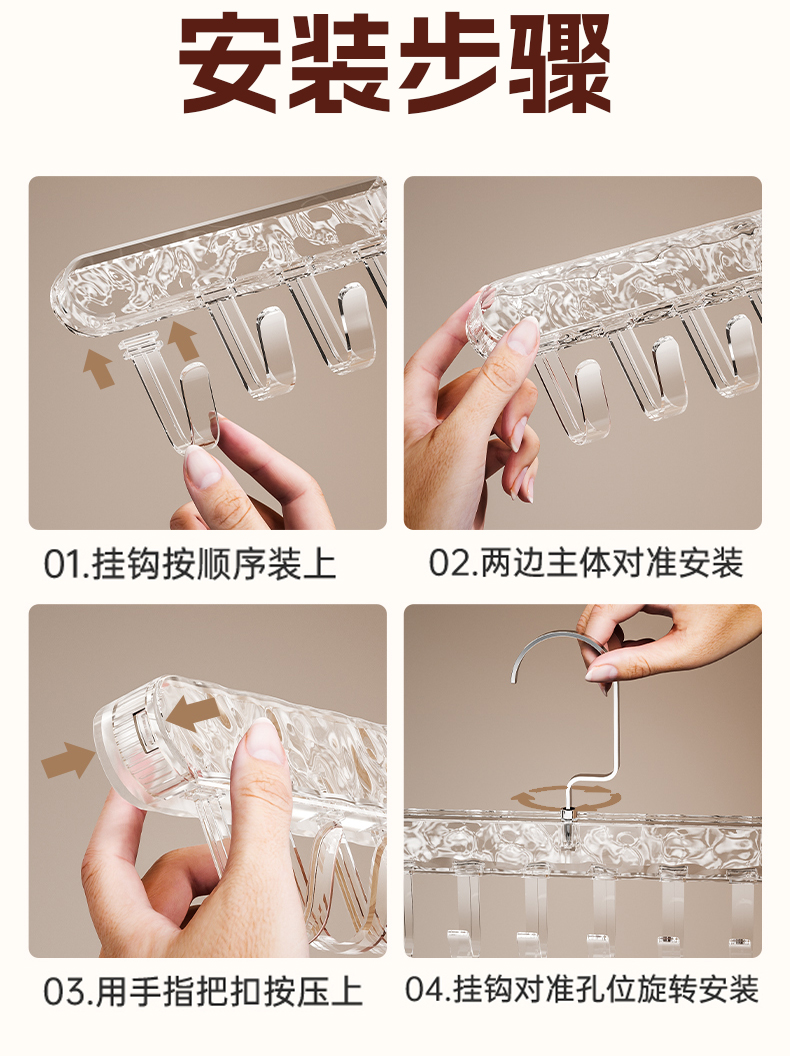 安装步骤

01.挂钩按顺序装上

02.两边主体对准安装

03.用手指把扣按压上

04.挂钩对准孔位旋转安装