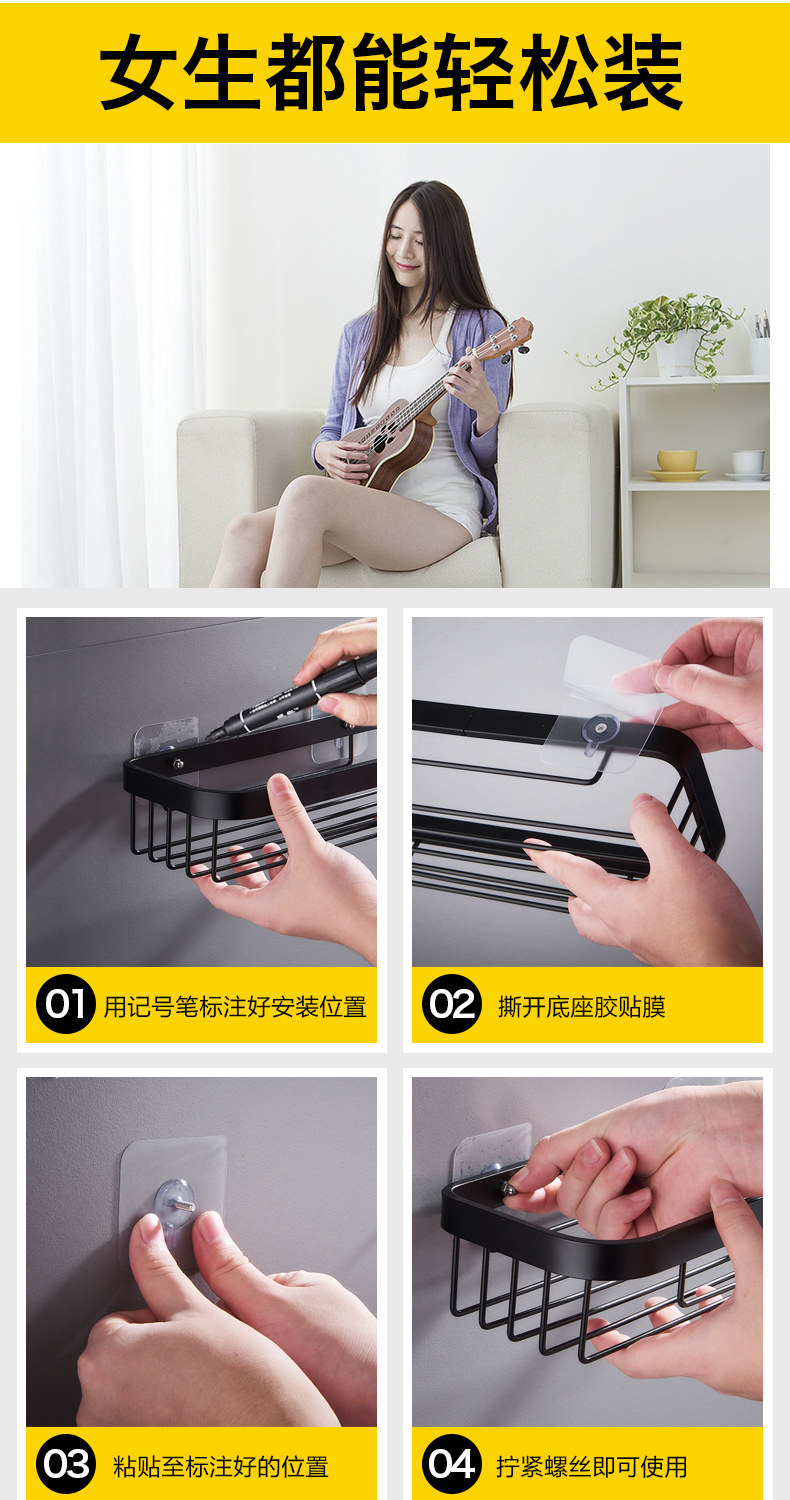 女生都能轻松装

01 用记号笔标注好安装位置

02 撕开底座胶贴膜

03 粘贴至标注好的位置

04 拧紧螺丝即可使用