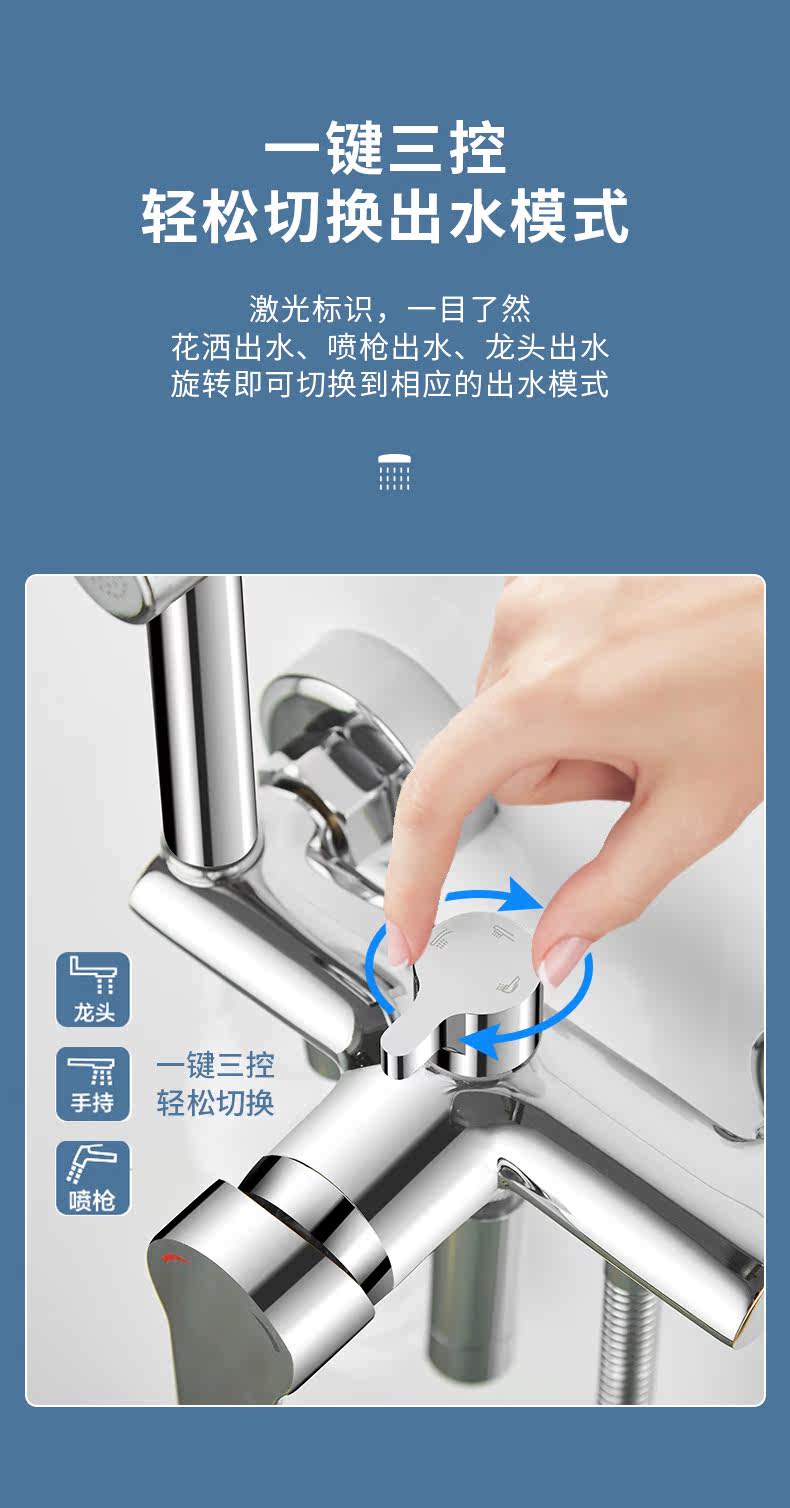 一键三控
轻松切换出水模式

激光标识，一目了然
花洒出水、喷枪出水、龙头出水
旋转即可切换到相应的出水模式

龙头

手持

喷枪

一键三控
轻松切换