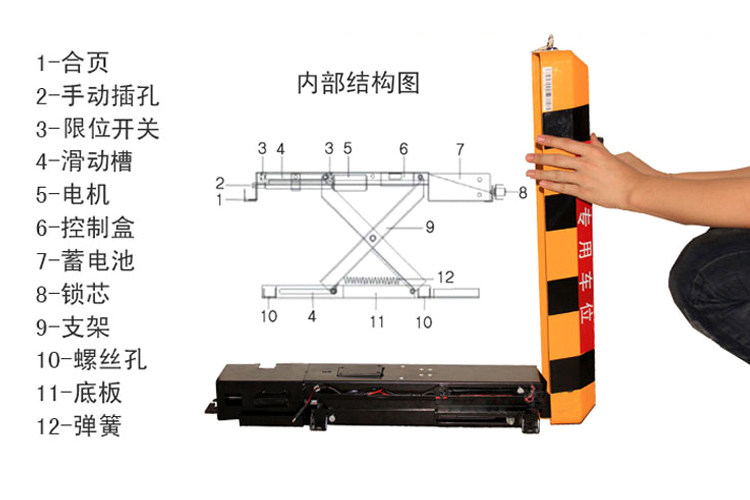 1-合页
2-手动插孔
3-限位开关
4-滑动槽
5-电机
6-控制盒
7-蓄电池
8-锁芯
9-支架
10-螺丝孔
11-底板
12-弹簧

内部结构图

3 4 3 5 6 7
2
1
8
9
12
10 4 11 10

专用车位