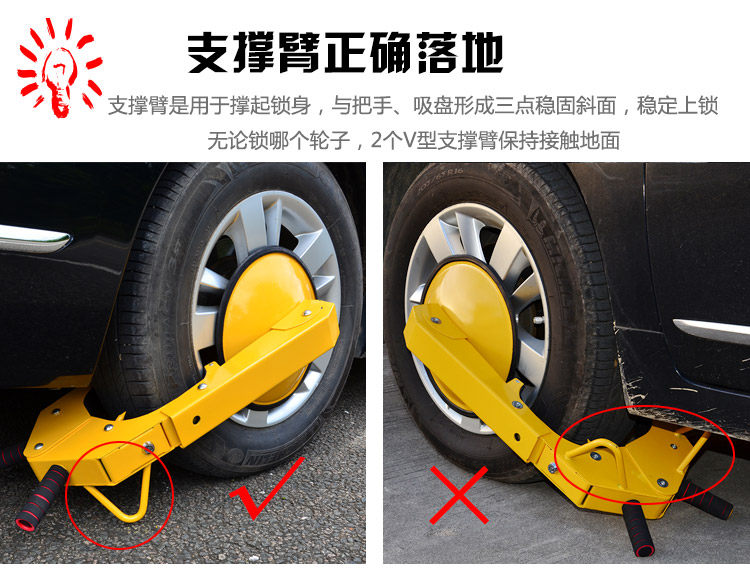 支撑臂正确落地

支撑臂是用于撑起锁身，与把手、吸盘形成三点稳固斜面，稳定上锁

无论锁哪个轮子，2个V型支撑臂保持接触地面