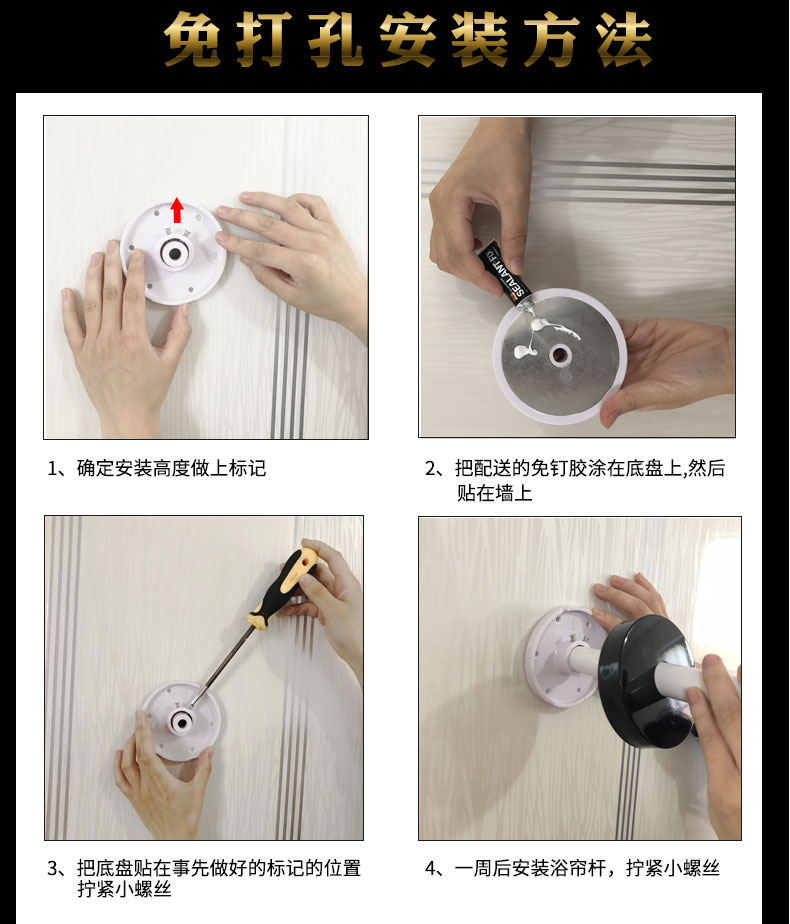 免打孔安装方法

SEALANT FIX

1、确定安装高度做上标记

2、把配送的免钉胶涂在底盘上,然后贴在墙上

3、把底盘贴在事先做好的标记的位置拧紧小螺丝

4、一周后安装浴帘杆，拧紧小螺丝