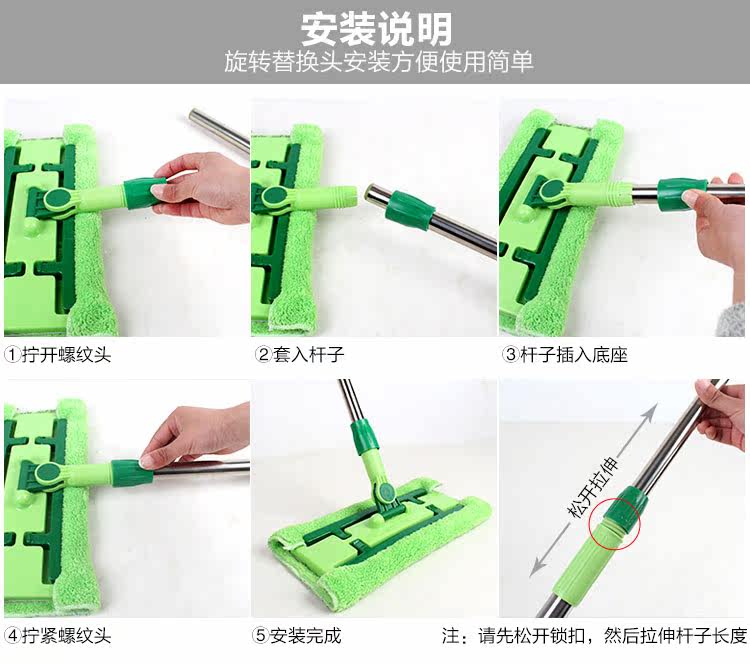 安装说明
旋转替换头安装方便使用简单

①拧开螺纹头

②套入杆子

③杆子插入底座

④拧紧螺纹头

⑤安装完成

松开拉伸

注：请先松开锁扣，然后拉伸杆子长度