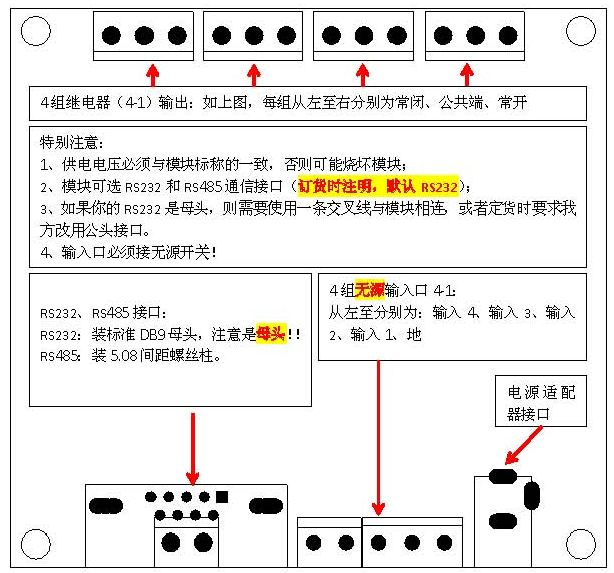 4组继电器（4-1）输出：如上图，每组从左至右分别为常闭、公共端、常开

特别注意：
1、供电电压必须与模块标称的一致，否则可能烧坏模块；
2、模块可选 RS232 和 RS485 通信接口（订货时注明，默认 RS232）；
3、如果你的 RS232 是母头，则需要使用一条交叉线与模块相连，或者定货时要求我方改用公头接口。
4、输入口必须接无源开关！

RS232、RS485 接口：
RS232：装标准 DB9 母头，注意是母头！！
RS485：装 5.08 间距螺丝柱。

4组无源输入口 4-1：
从左至分别为：输入 4、输入 3、输入 2、输入 1、地

电源适配器接口