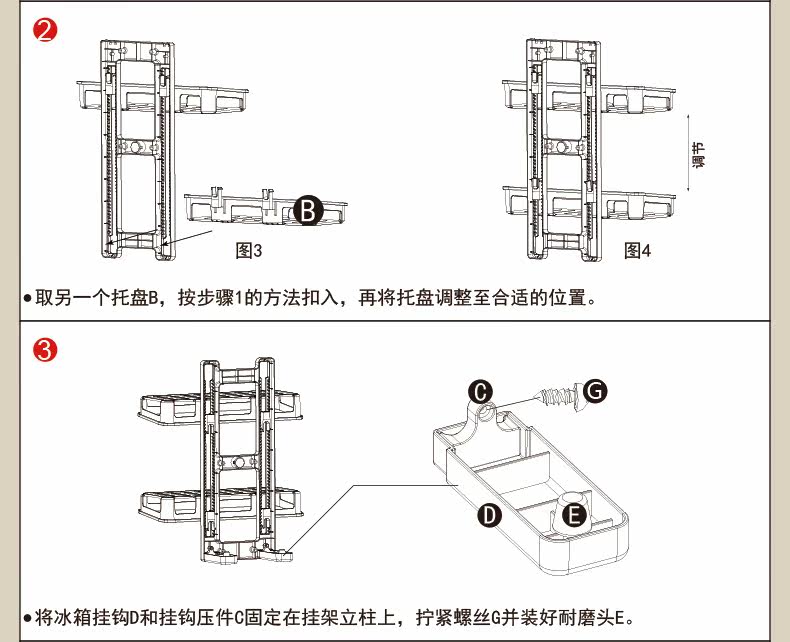 2

B

图3

调节

图4

●取另一个托盘B，按步骤1的方法扣入，再将托盘调整至合适的位置。

3

C

G

D

E

●将冰箱挂钩D和挂钩压件C固定在挂架立柱上，拧紧螺丝G并装好耐磨头E。