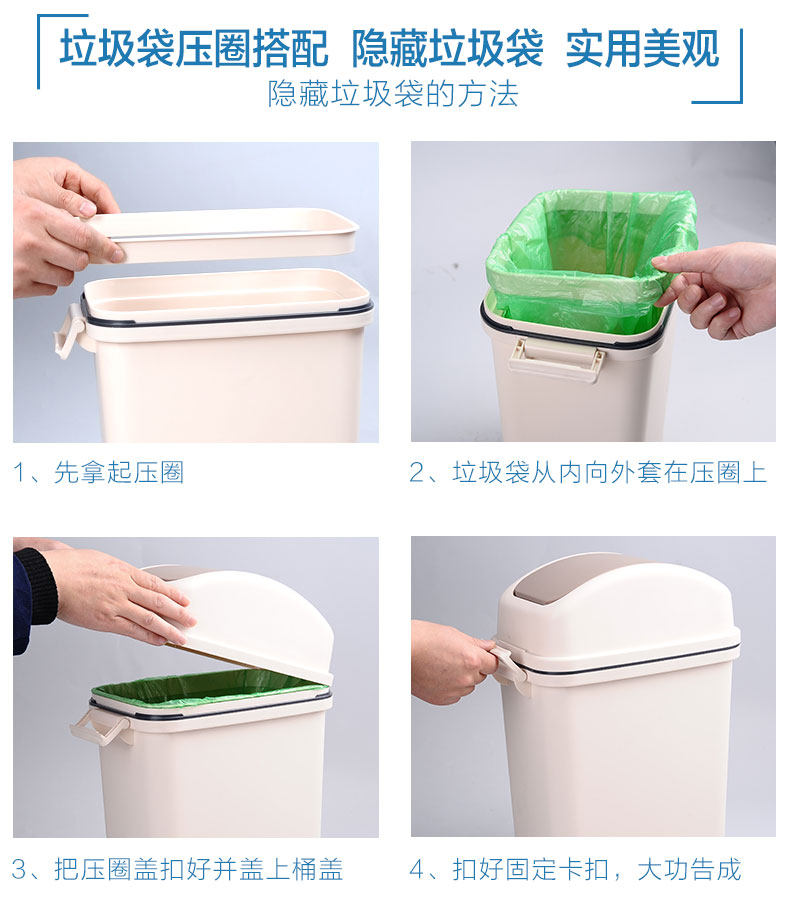 垃圾袋压圈搭配 隐藏垃圾袋 实用美观

隐藏垃圾袋的方法

1、先拿起压圈

2、垃圾袋从内向外套在压圈上

3、把压圈盖扣好并盖上桶盖

4、扣好固定卡扣，大功告成