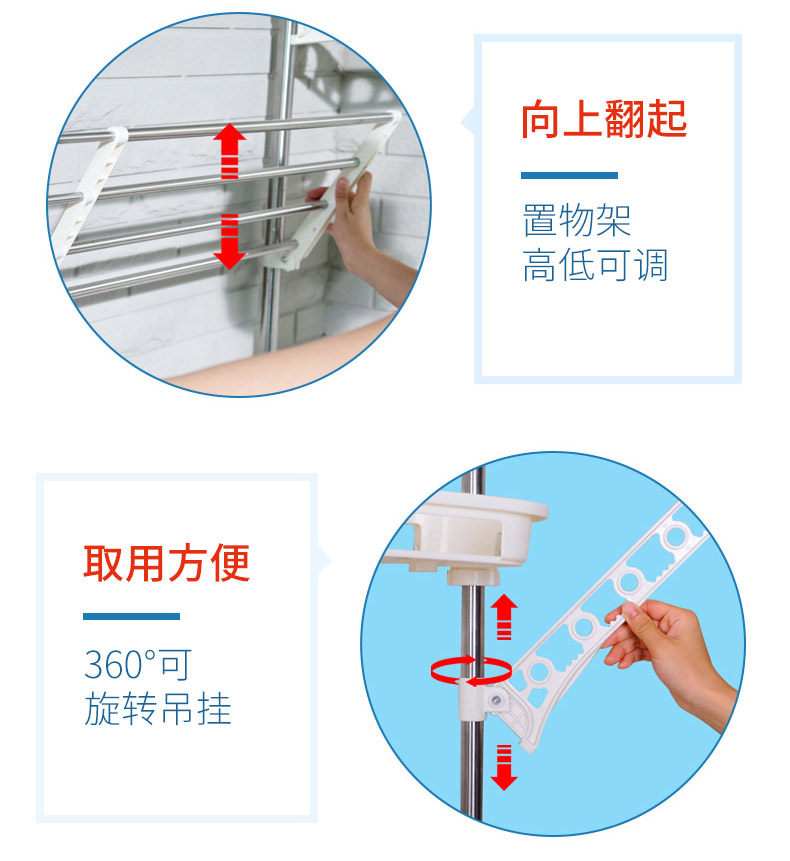 向上翻起

置物架
高低可调

取用方便

360°可
旋转吊挂