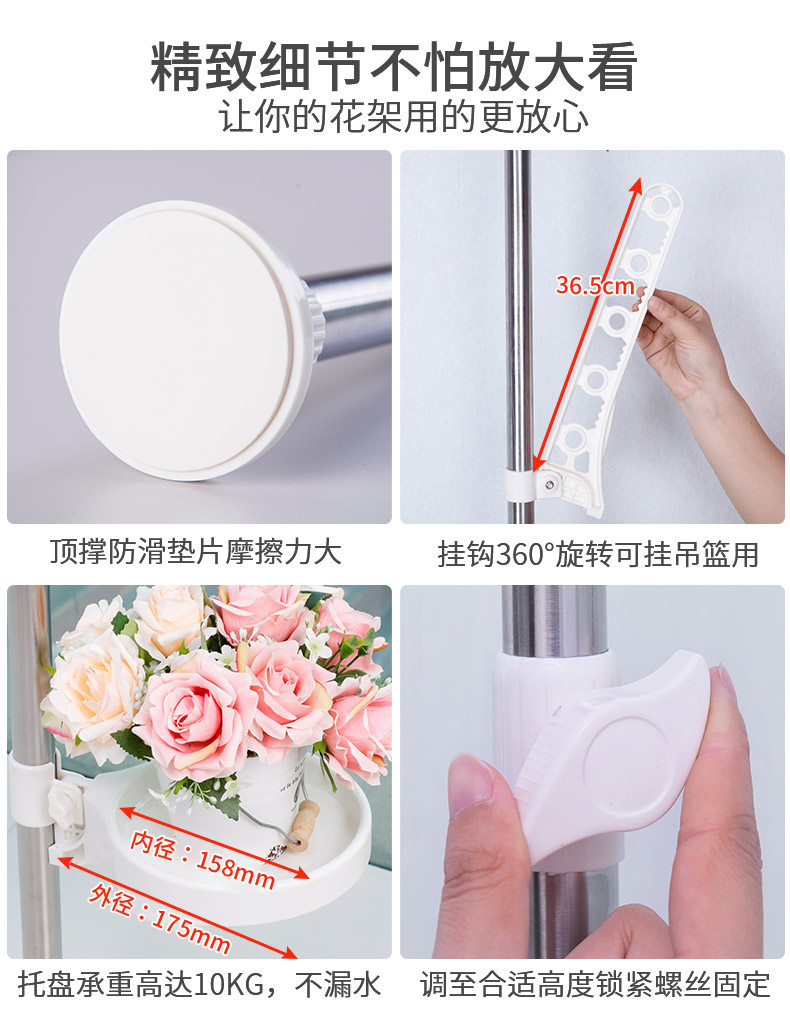 精致细节不怕放大看
让你的花架用的更放心

36.5cm

顶撑防滑垫片摩擦力大

挂钩360°旋转可挂吊篮用

内径：158mm

外径：175mm

托盘承重高达10KG，不漏水

调至合适高度锁紧螺丝固定