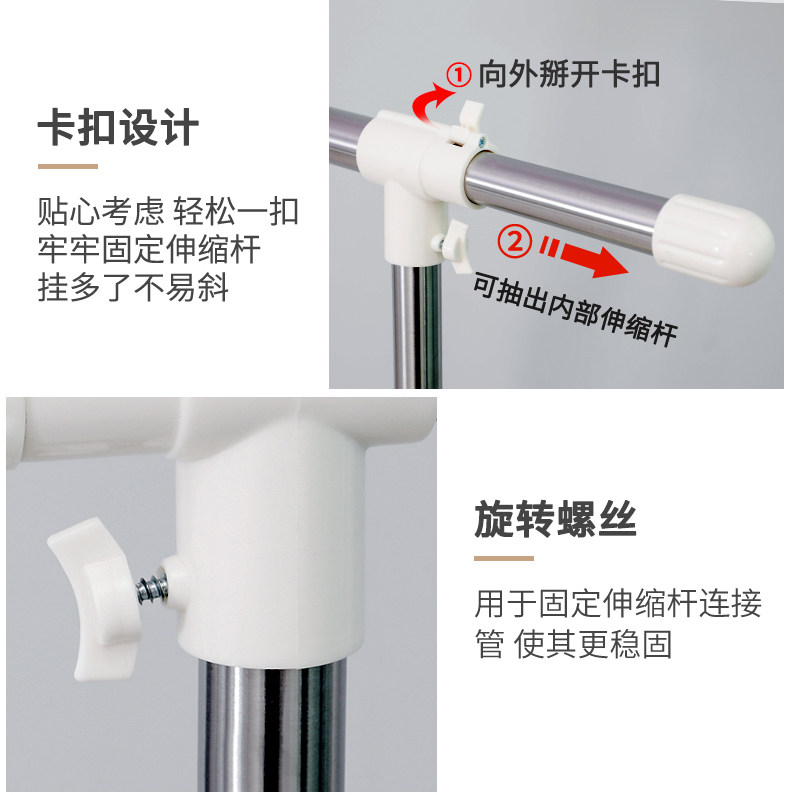 卡扣设计

贴心考虑 轻松一扣
牢牢固定伸缩杆
挂多了不易斜

① 向外掰开卡扣

② 可抽出内部伸缩杆

旋转螺丝

用于固定伸缩杆连接管 使其更稳固