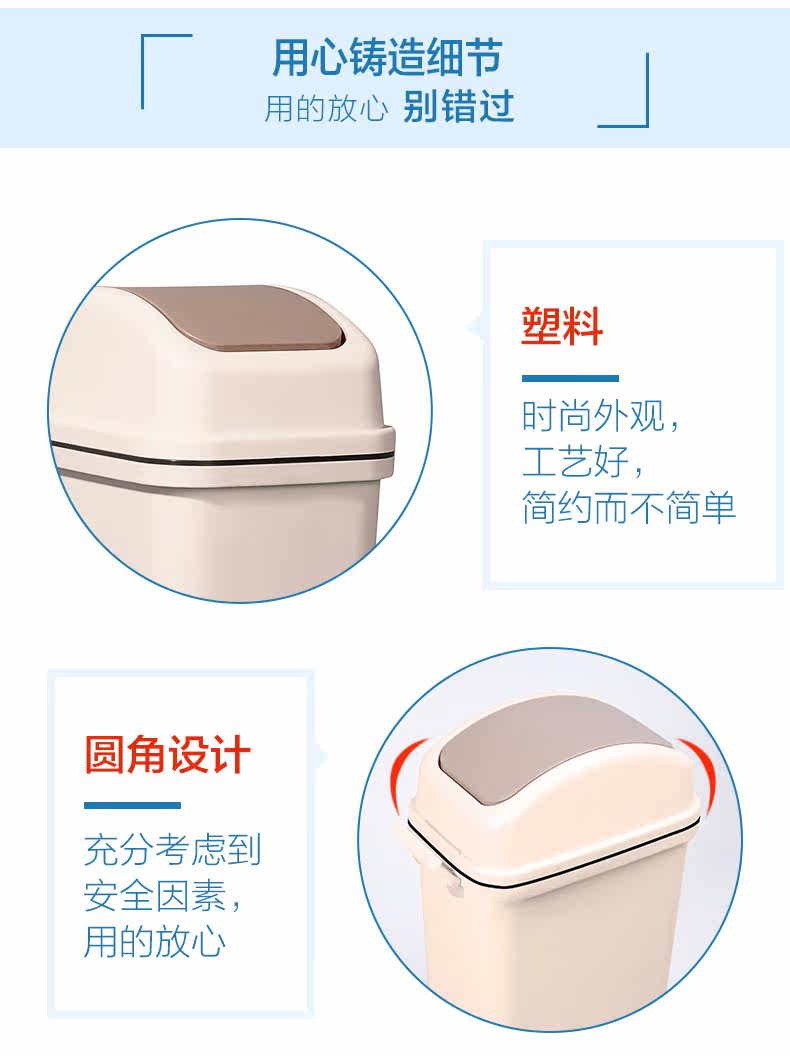 用心铸造细节
用的放心 别错过

塑料

时尚外观，
工艺好，
简约而不简单

圆角设计

充分考虑到
安全因素，
用的放心