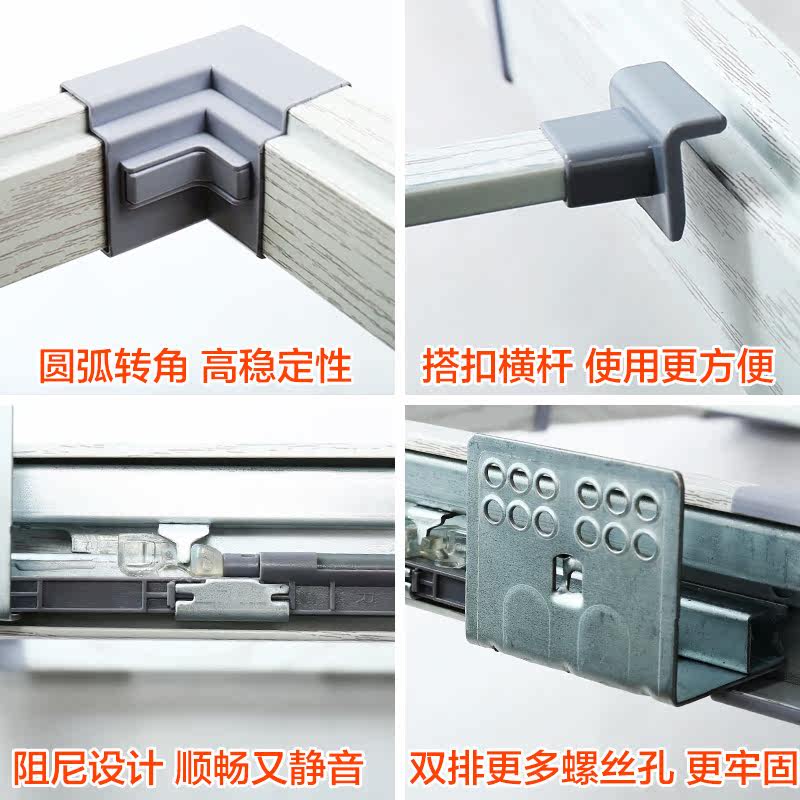 圆弧转角 高稳定性

搭扣横杆 使用更方便

阻尼设计 顺畅又静音

双排更多螺丝孔 更牢固