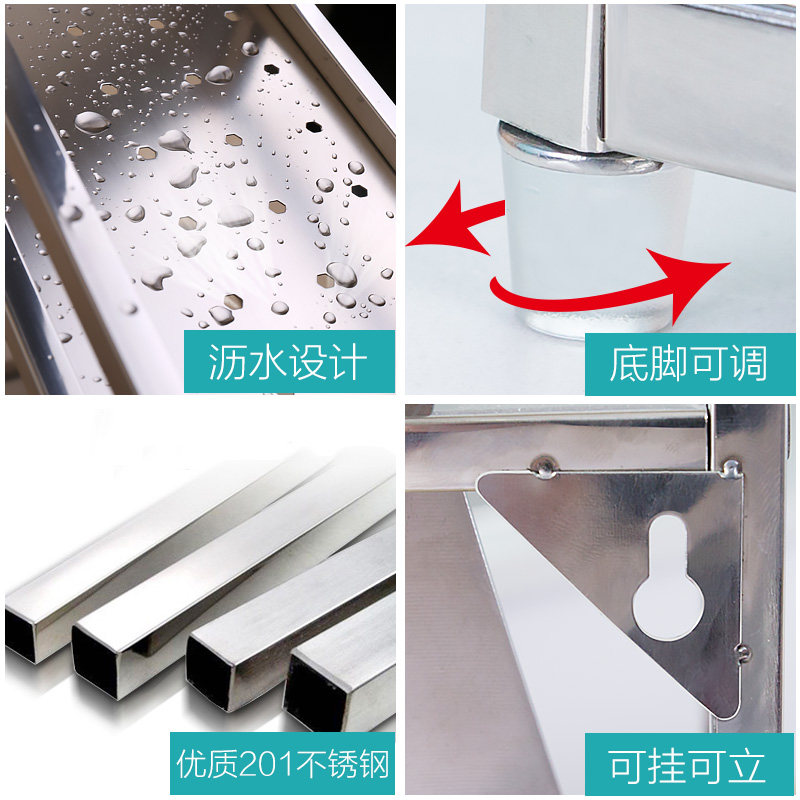 沥水设计

底脚可调

优质201不锈钢

可挂可立