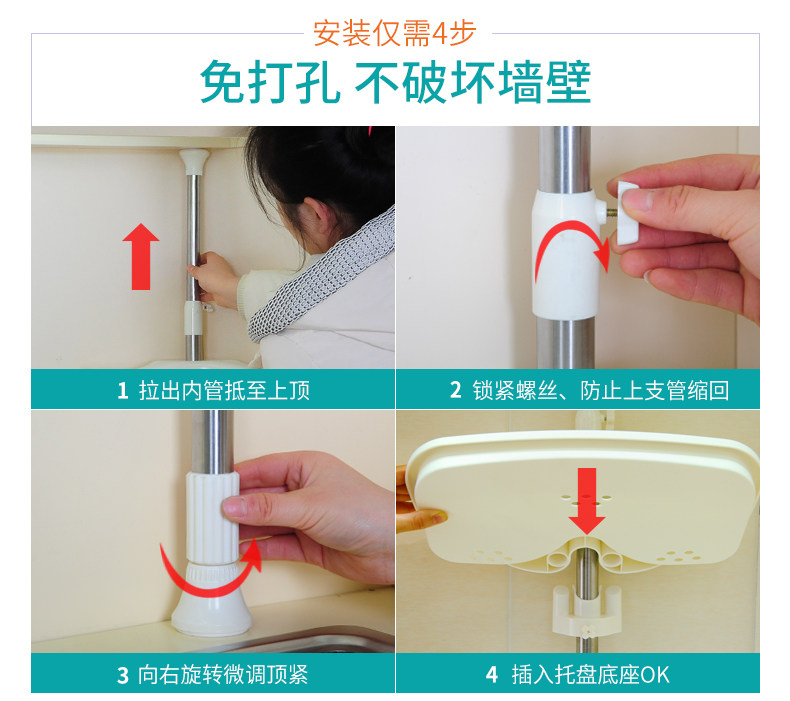 安装仅需4步

免打孔 不破坏墙壁

1 拉出内管抵至上顶

2 锁紧螺丝、防止上支管缩回

3 向右旋转微调顶紧

4 插入托盘底座OK