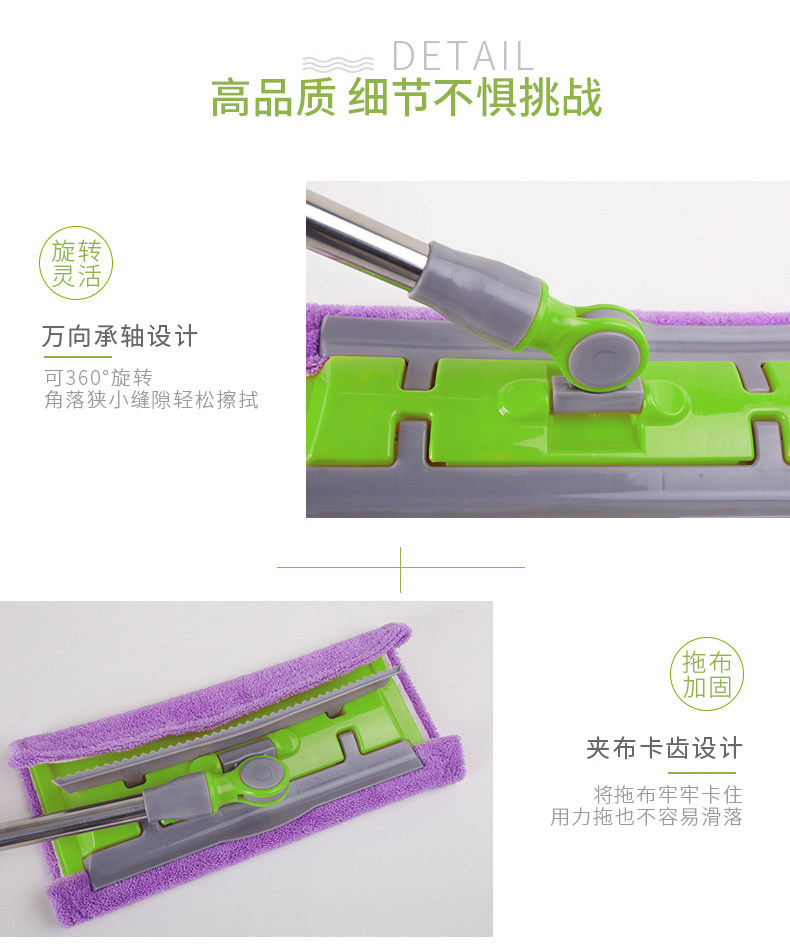 DETAIL
高品质 细节不惧挑战

旋转灵活

万向承轴设计

可360°旋转
角落狭小缝隙轻松擦拭

拖布加固

夹布卡齿设计

将拖布牢牢卡住
用力拖也不容易滑落