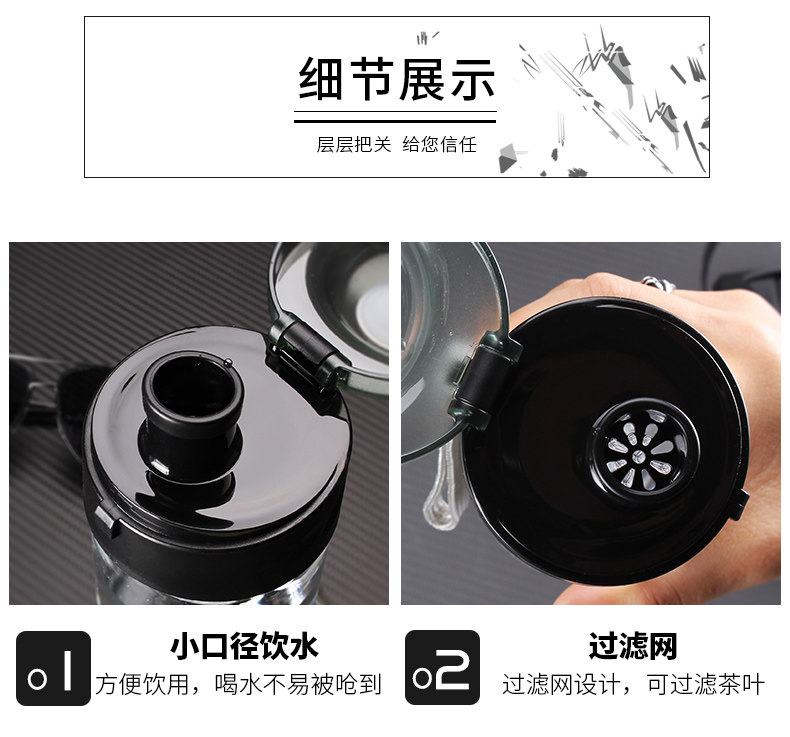 细节展示

层层把关 给您信任

01

小口径饮水

方便饮用，喝水不易被呛到

02

过滤网

过滤网设计，可过滤茶叶