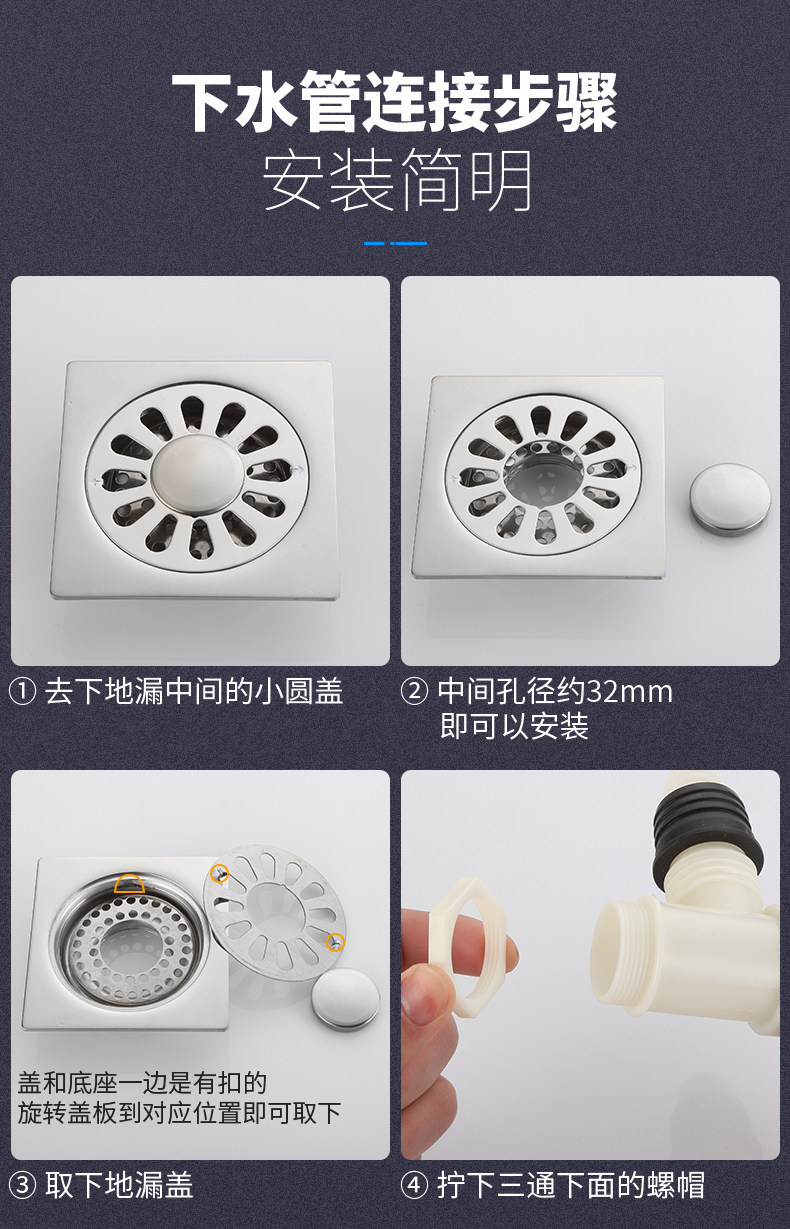 下水管连接步骤
安装简明

① 去下地漏中间的小圆盖

② 中间孔径约32mm
即可以安装

盖和底座一边是有扣的
旋转盖板到对应位置即可取下

③ 取下地漏盖

④ 拧下三通下面的螺帽