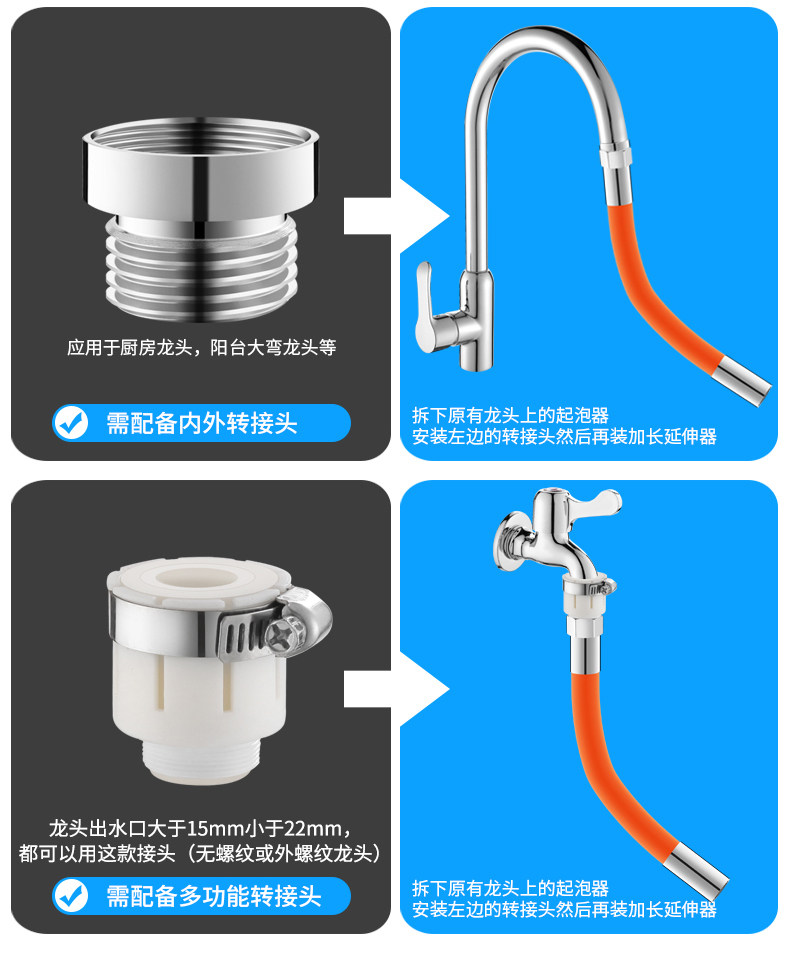 应用于厨房龙头，阳台大弯龙头等

需配备内外转接头

拆下原有龙头上的起泡器
安装左边的转接头然后再装加长延伸器

龙头出水口大于15mm小于22mm，
都可以用这款接头（无螺纹或外螺纹龙头）

需配备多功能转接头

拆下原有龙头上的起泡器
安装左边的转接头然后再装加长延伸器