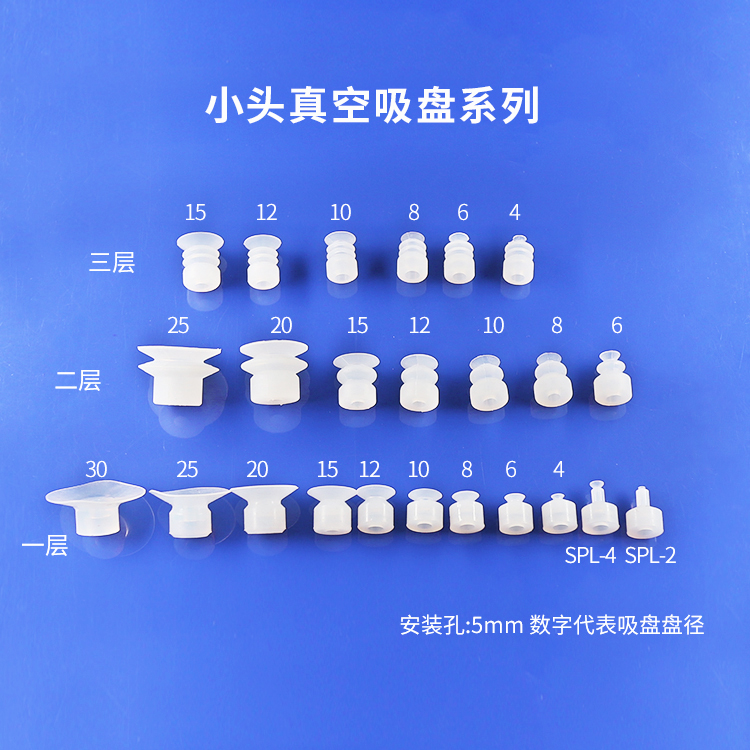 小头真空吸盘系列

15 12 10 8 6 4

三层

25 20 15 12 10 8 6

二层

30 25 20 15 12 10 8 6 4

一层

SPL-4 SPL-2

安装孔:5mm 数字代表吸盘盘径