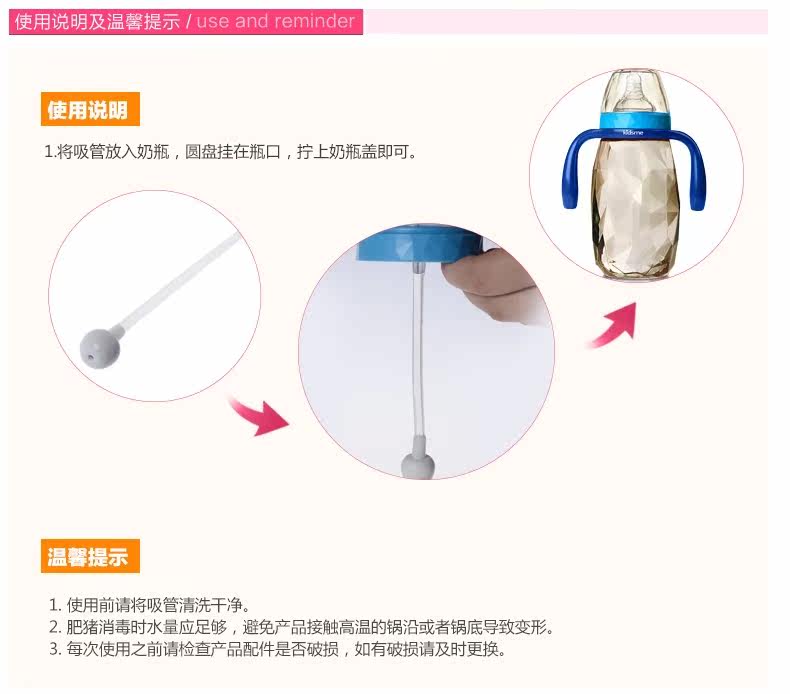 使用说明及温馨提示 / use and reminder

使用说明

1.将吸管放入奶瓶，圆盘挂在瓶口，拧上奶瓶盖即可。

kidsme

温馨提示

1. 使用前请将吸管清洗干净。
2. 肥猪消毒时水量应足够，避免产品接触高温的锅沿或者锅底导致变形。
3. 每次使用之前请检查产品配件是否破损，如有破损请及时更换。