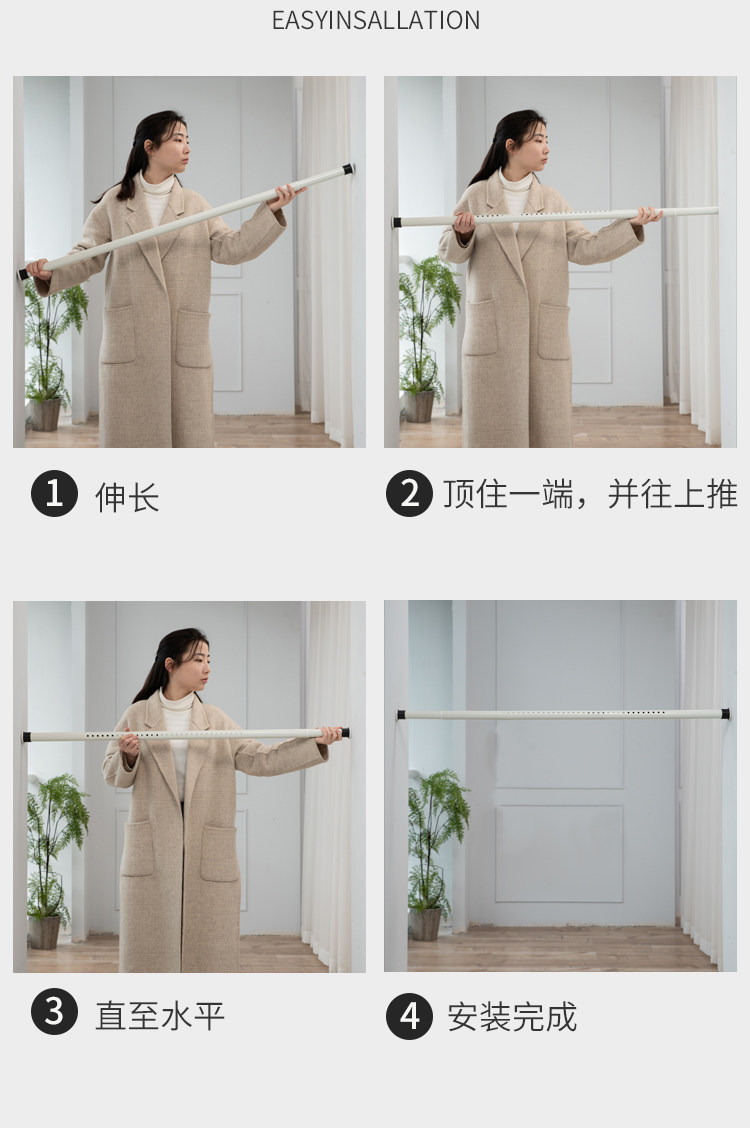 EASYINSALLATION

1 伸长

2 顶住一端，并往上推

3 直至水平

4 安装完成